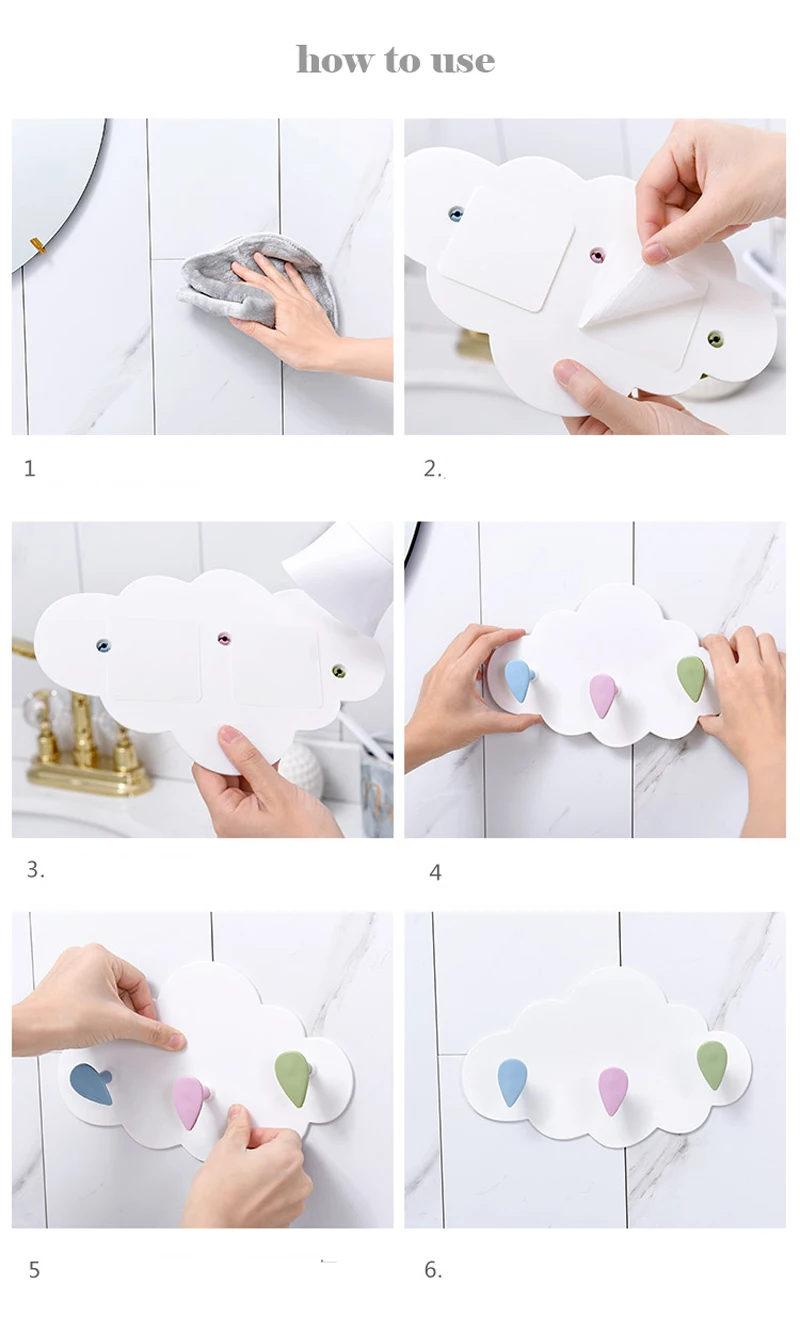 how to use

1

2.

3.

4

5

6.