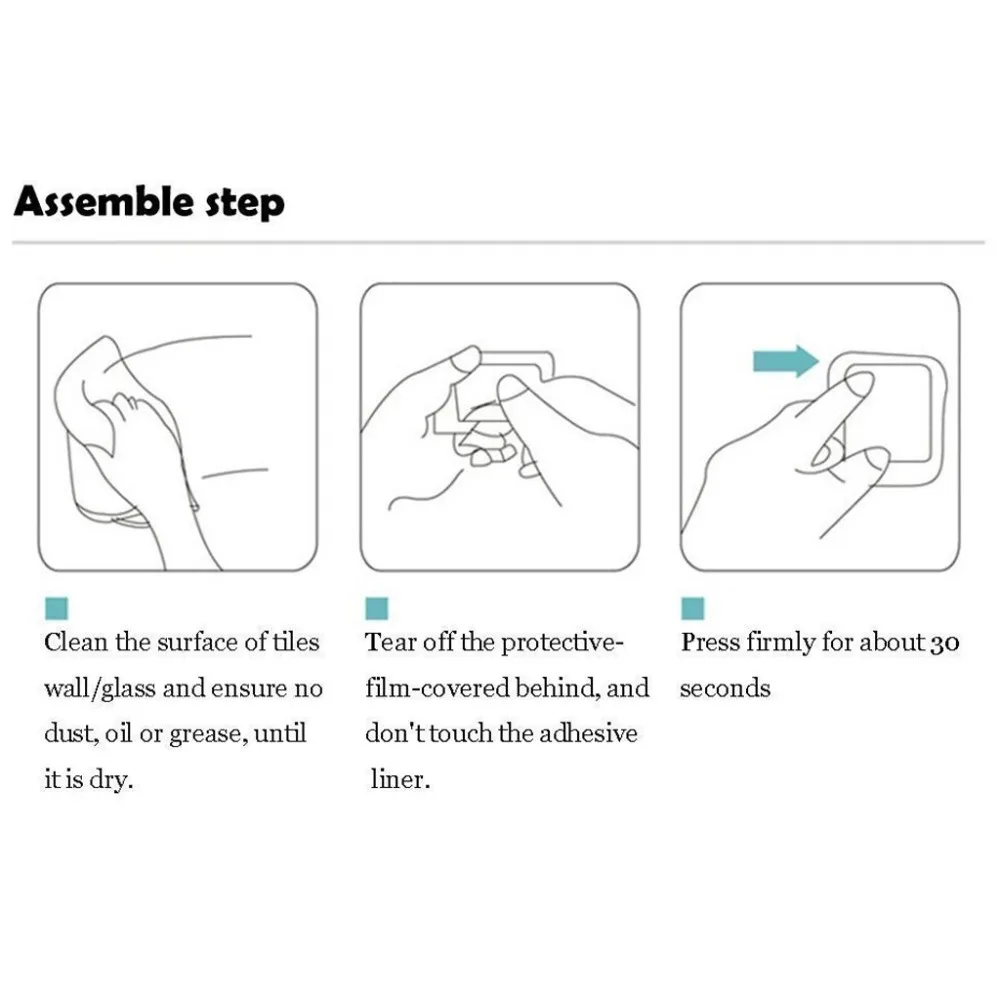 Assemble step

Clean the surface of tiles wall/glass and ensure no dust, oil or grease, until it is dry.

Tear off the protective-film-covered behind, and don't touch the adhesive liner.

Press firmly for about 30 seconds