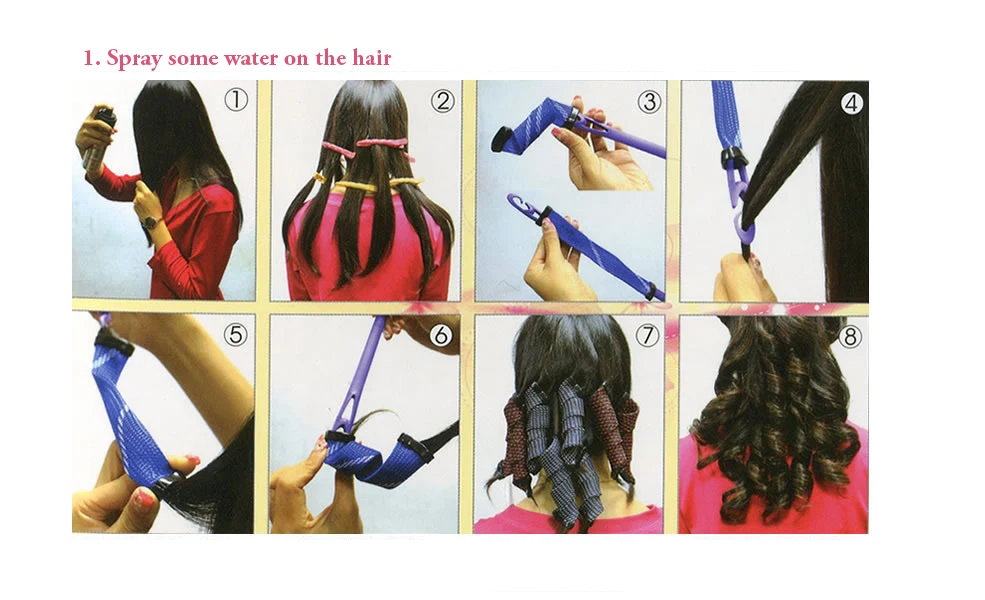 1. Spray some water on the hair

①

②

③

④

⑤

⑥

⑦

⑧