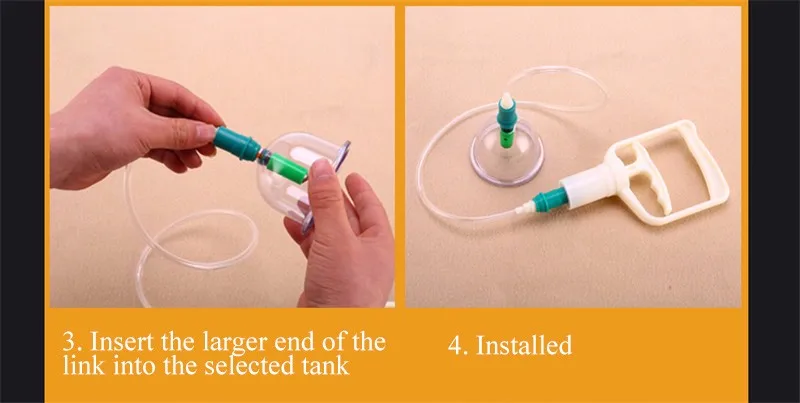 3. Insert the larger end of the link into the selected tank

4. Installed