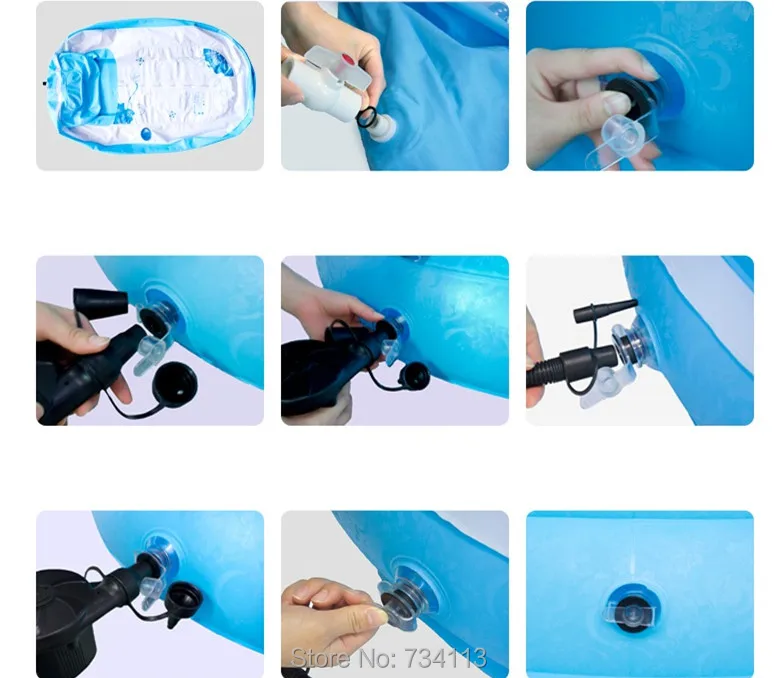 Store No: 734113