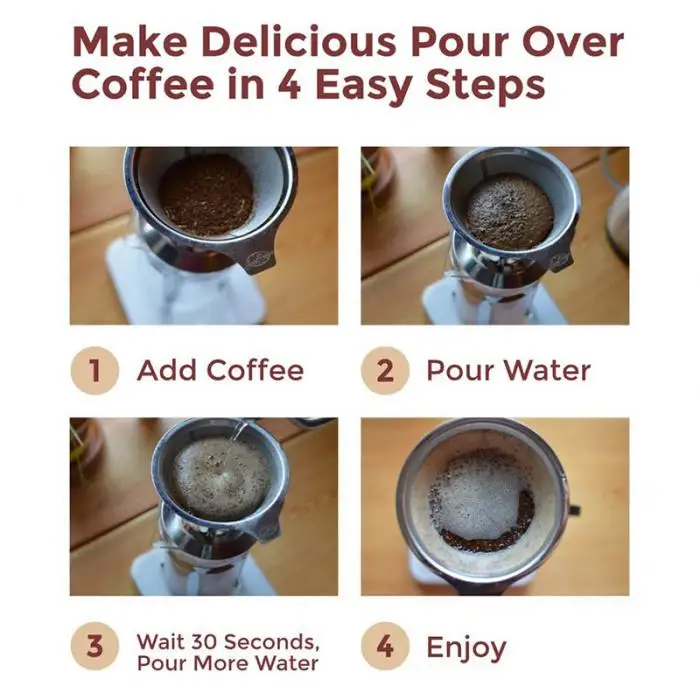 Make Delicious Pour Over Coffee in 4 Easy Steps

1 Add Coffee

2 Pour Water

3 Wait 30 Seconds, Pour More Water

4 Enjoy