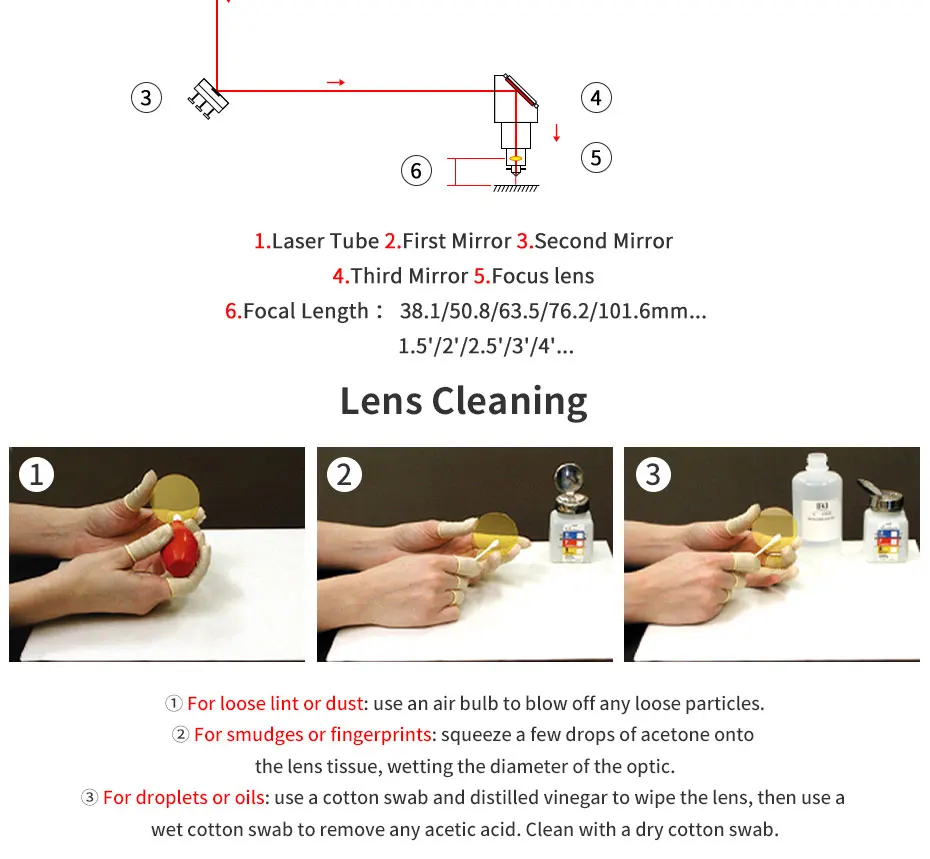 3

4

5

6

1.Laser Tube 2.First Mirror 3.Second Mirror
4.Third Mirror 5.Focus lens
6.Focal Length： 38.1/50.8/63.5/76.2/101.6mm...
1.5'/2'/2.5'/3'/4'...

Lens Cleaning

1

2

3

① For loose lint or dust: use an air bulb to blow off any loose particles.
② For smudges or fingerprints: squeeze a few drops of acetone onto the lens tissue, wetting the diameter of the optic.
③ For droplets or oils: use a cotton swab and distilled vinegar to wipe the lens, then use a wet cotton swab to remove any acetic acid. Clean with a dry cotton swab.