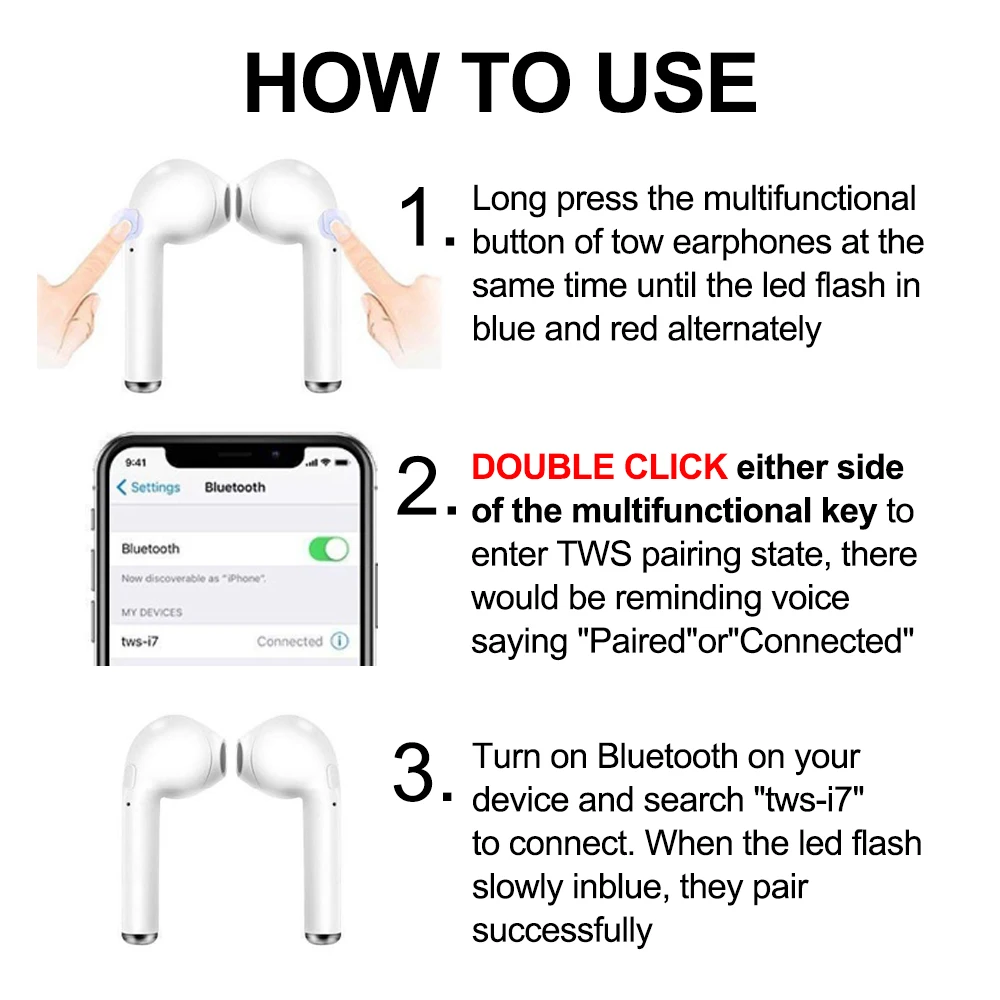 HOW TO USE

1. Long press the multifunctional button of tow earphones at the same time until the led flash in blue and red alternately

9:41
Settings Bluetooth
Bluetooth
Now discoverable as "iPhone".
MY DEVICES
tws-i7 Connected

2. DOUBLE CLICK either side of the multifunctional key to enter TWS pairing state, there would be reminding voice saying "Paired"or"Connected"

3. Turn on Bluetooth on your device and search "tws-i7" to connect. When the led flash slowly inblue, they pair successfully