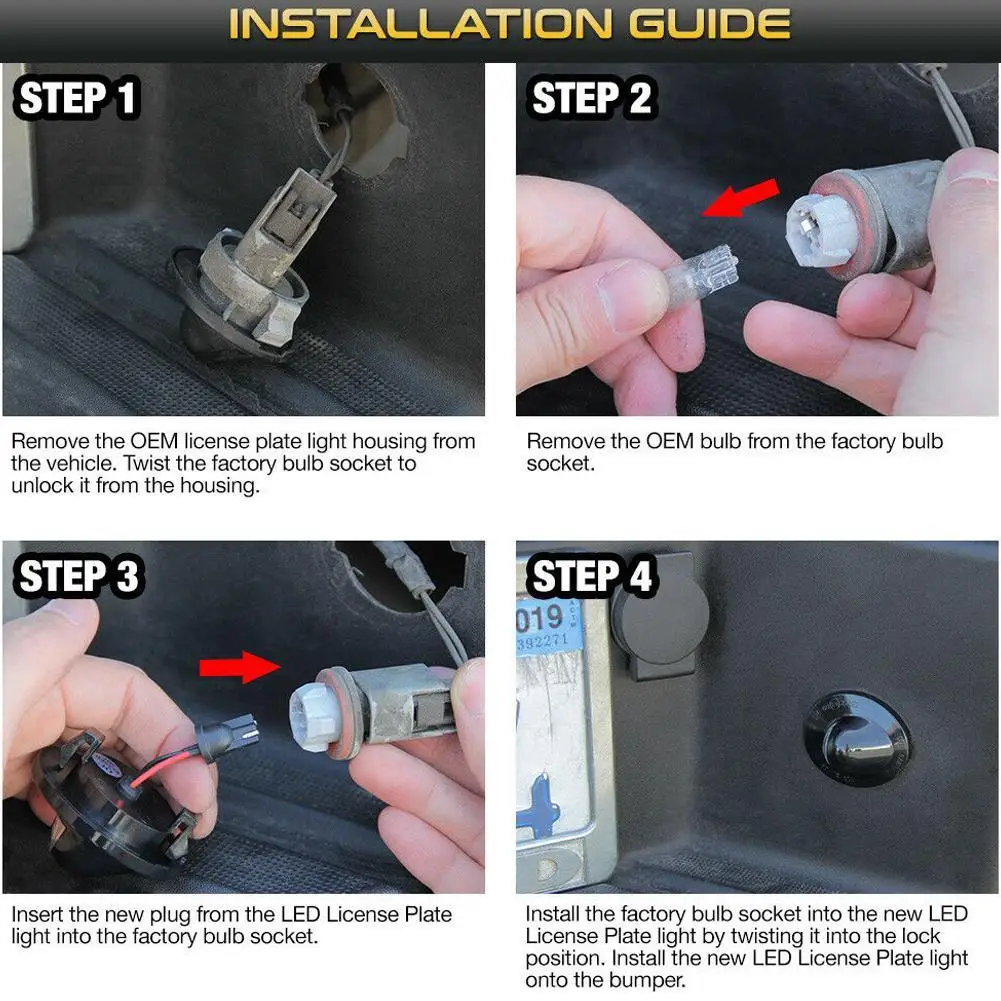 INSTALLATION GUIDE

STEP 1

Remove the OEM license plate light housing from the vehicle. Twist the factory bulb socket to unlock it from the housing.

STEP 2

Remove the OEM bulb from the factory bulb socket.

STEP 3

Insert the new plug from the LED License Plate light into the factory bulb socket.

STEP 4

019
392271

Install the factory bulb socket into the new LED License Plate light by twisting it into the lock position. Install the new LED License Plate light onto the bumper.