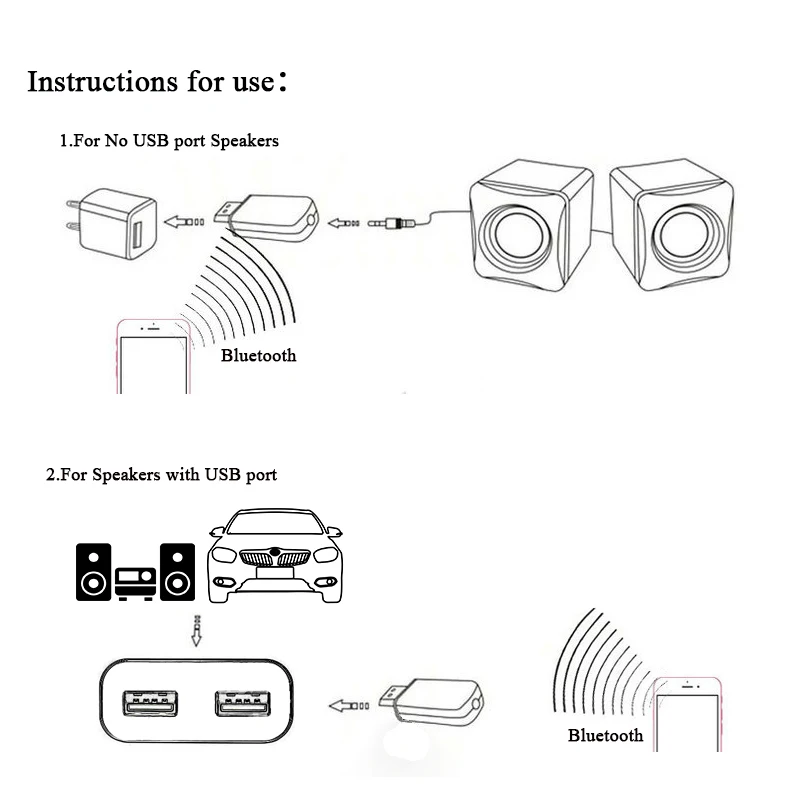 Instructions for use:

1.For No USB port Speakers

Bluetooth

2.For Speakers with USB port

Bluetooth