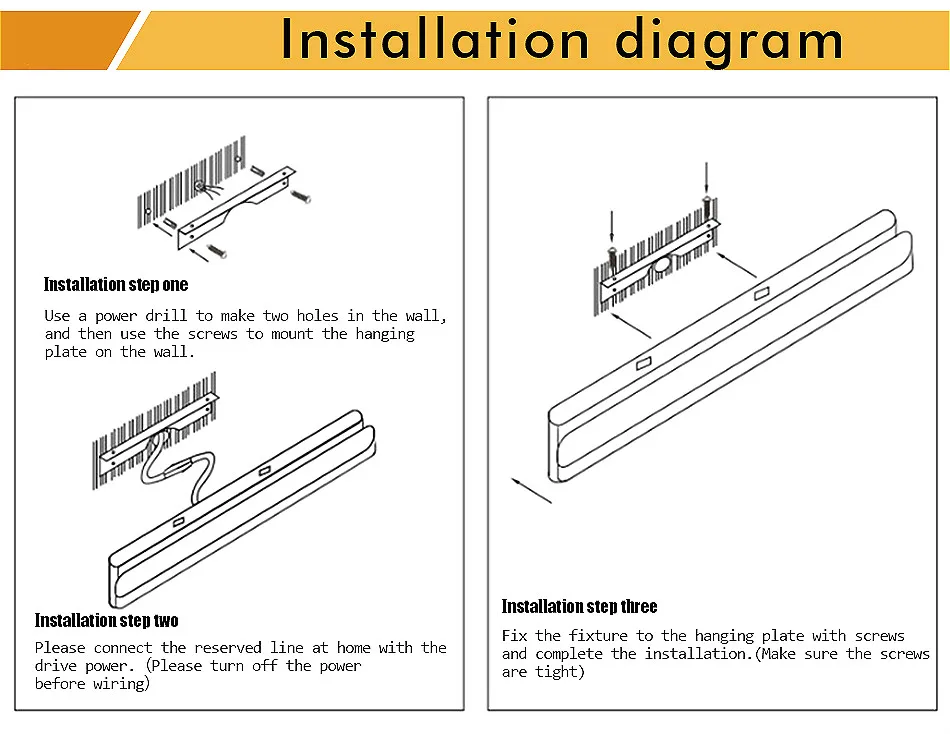 Installation diagram

Installation step one

Use a power drill to make two holes in the wall, and then use the screws to mount the hanging plate on the wall.

Installation step two

Please connect the reserved line at home with the drive power. (Please turn off the power before wiring)

Installation step three

Fix the fixture to the hanging plate with screws and complete the installation.(Make sure the screws are tight)