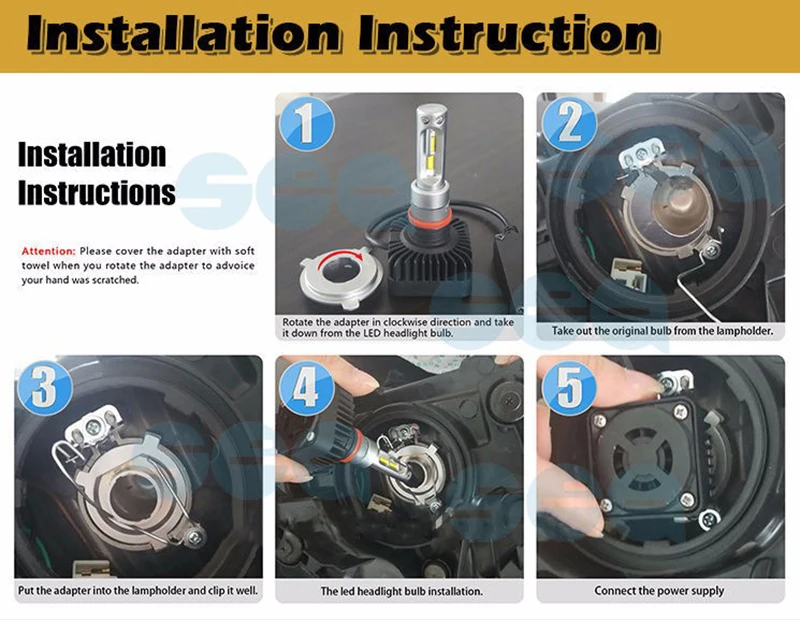 Installation Instruction

Installation Instructions

Attention: Please cover the adapter with soft towel when you rotate the adapter to advoice your hand was scratched.

1

Rotate the adapter in clockwise direction and take it down from the LED headlight bulb.

2

Take out the original bulb from the lampholder.

3

Put the adapter into the lampholder and clip it well.

4

The led headlight bulb installation.

5

Connect the power supply