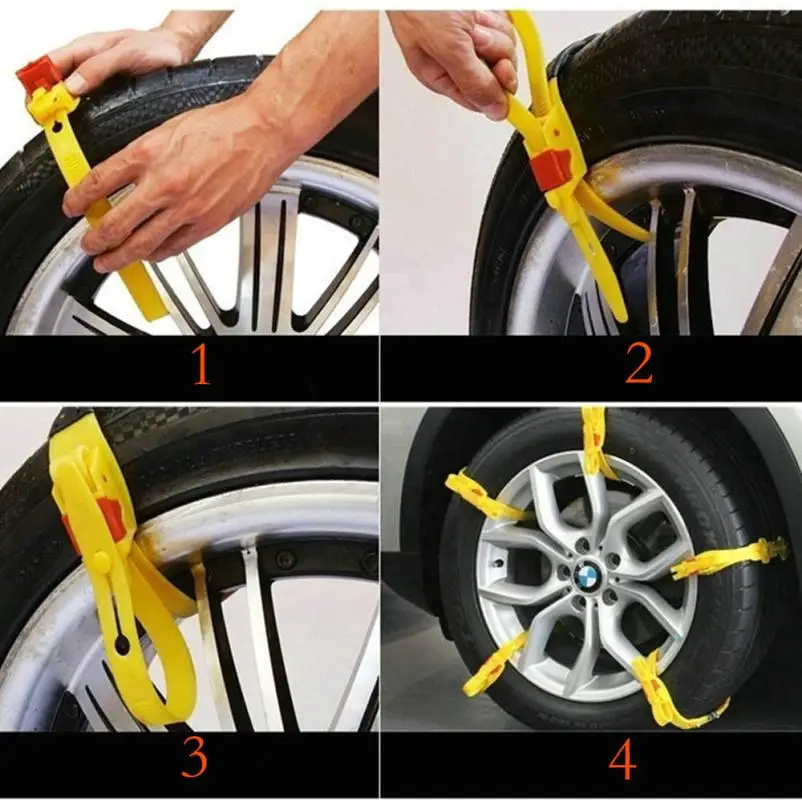 1

2

3

4