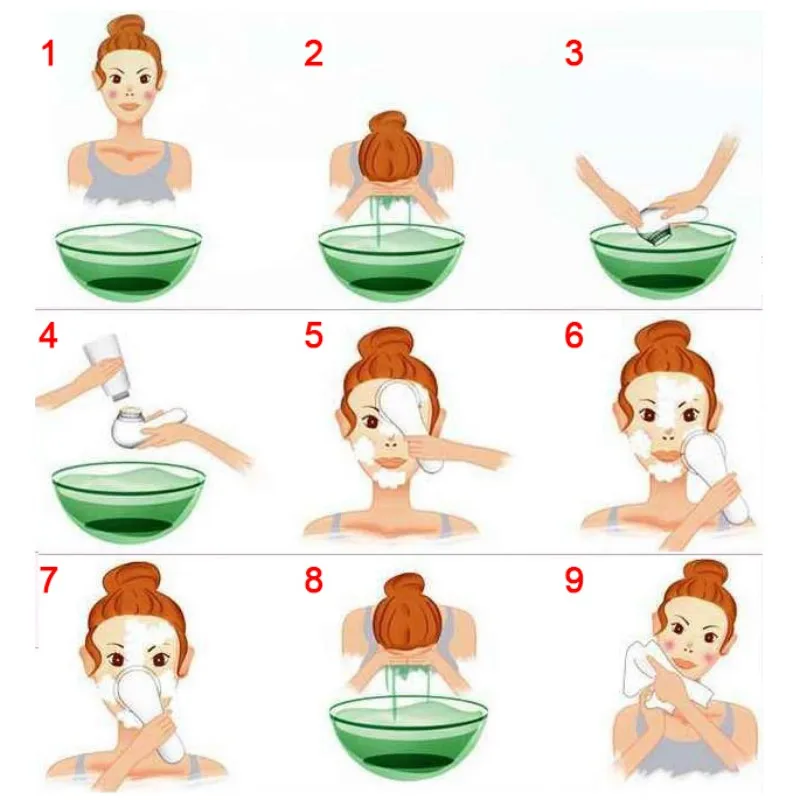 1

2

3

4

5

6

7

8

9