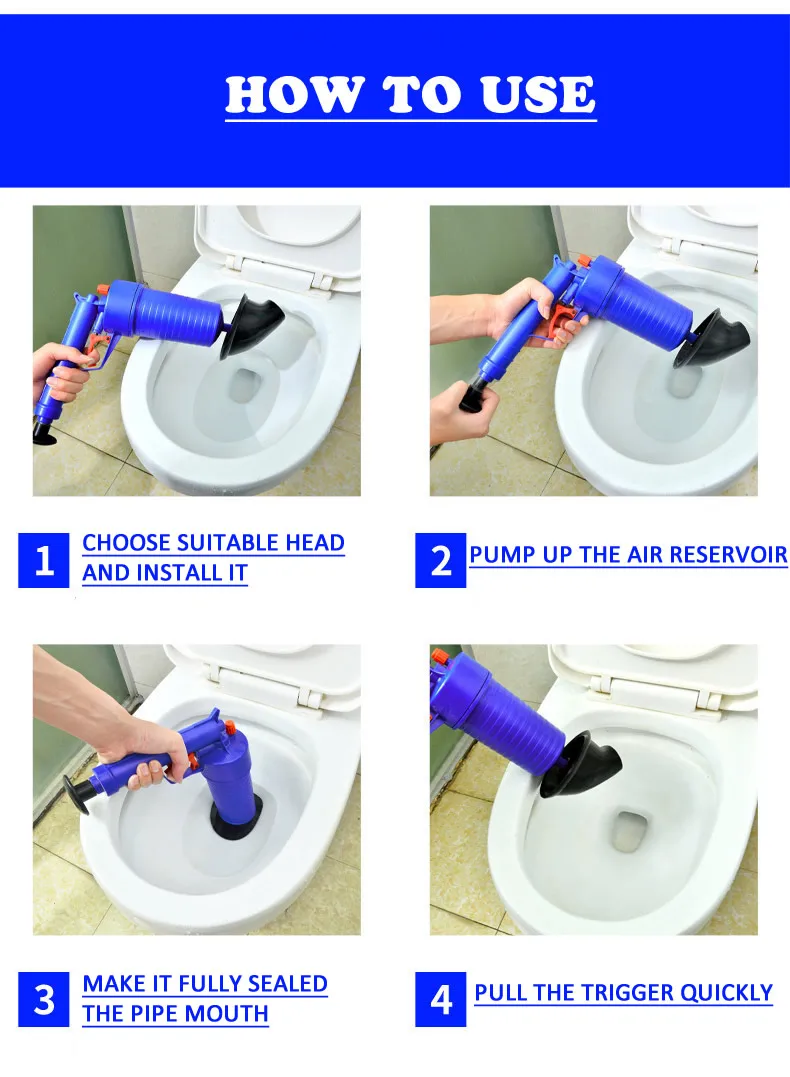 HOW TO USE

1 CHOOSE SUITABLE HEAD AND INSTALL IT

2 PUMP UP THE AIR RESERVOIR

3 MAKE IT FULLY SEALED THE PIPE MOUTH

4 PULL THE TRIGGER QUICKLY