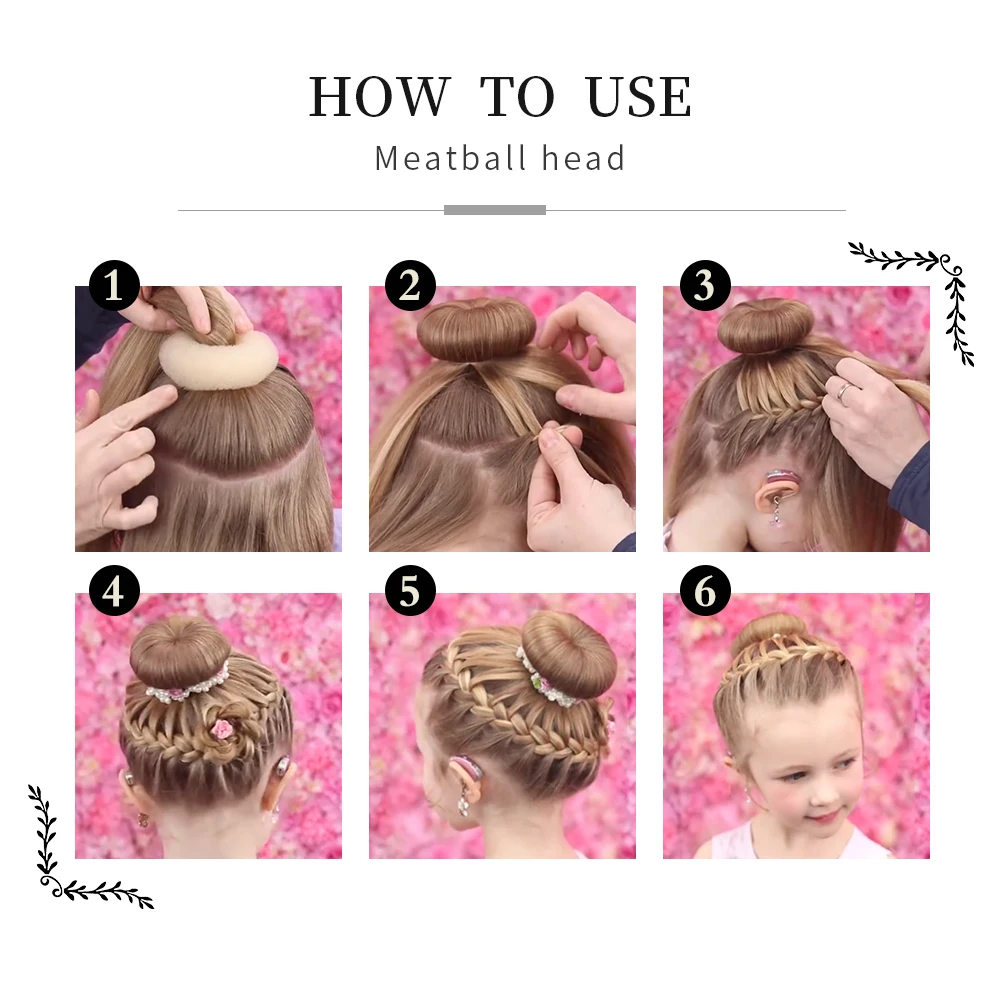 HOW TO USE

Meatball head

1

2

3

4

5

6