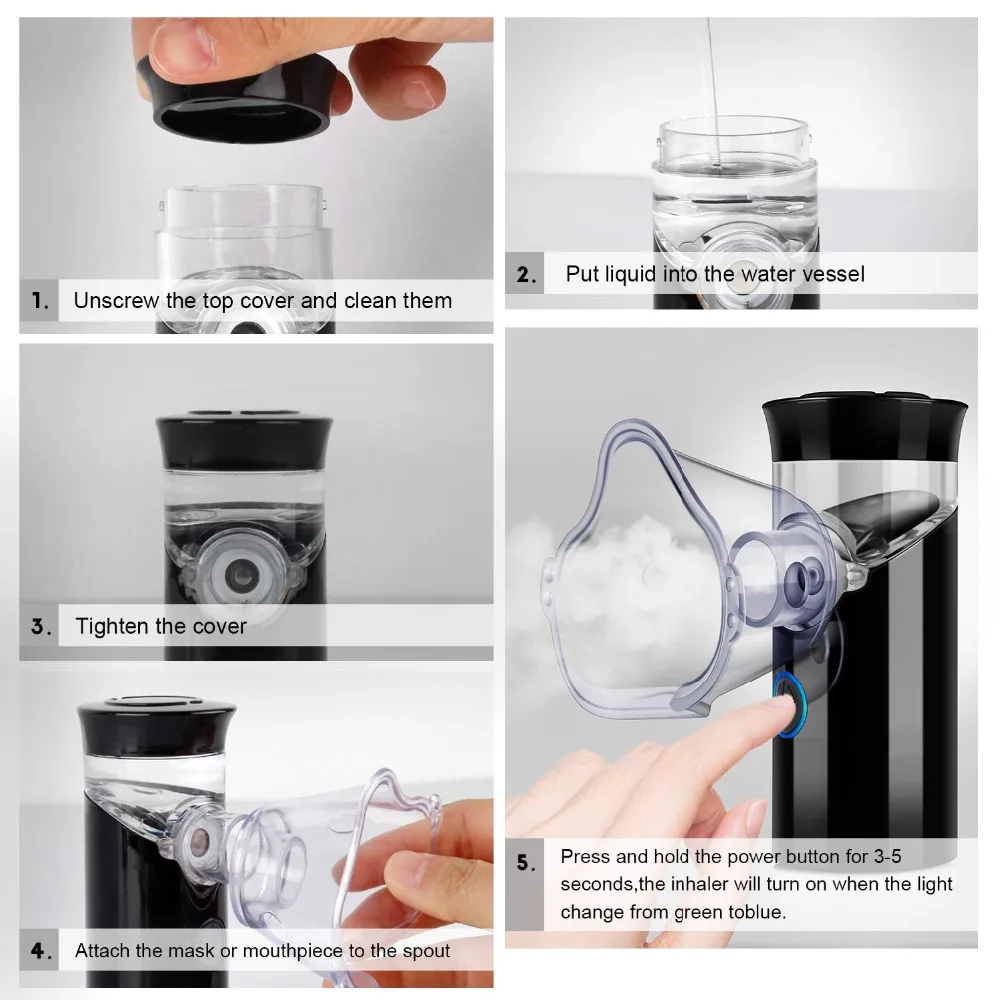 1. Unscrew the top cover and clean them

2. Put liquid into the water vessel

3. Tighten the cover

4. Attach the mask or mouthpiece to the spout

5. Press and hold the power button for 3-5 seconds,the inhaler will turn on when the light change from green toblue.