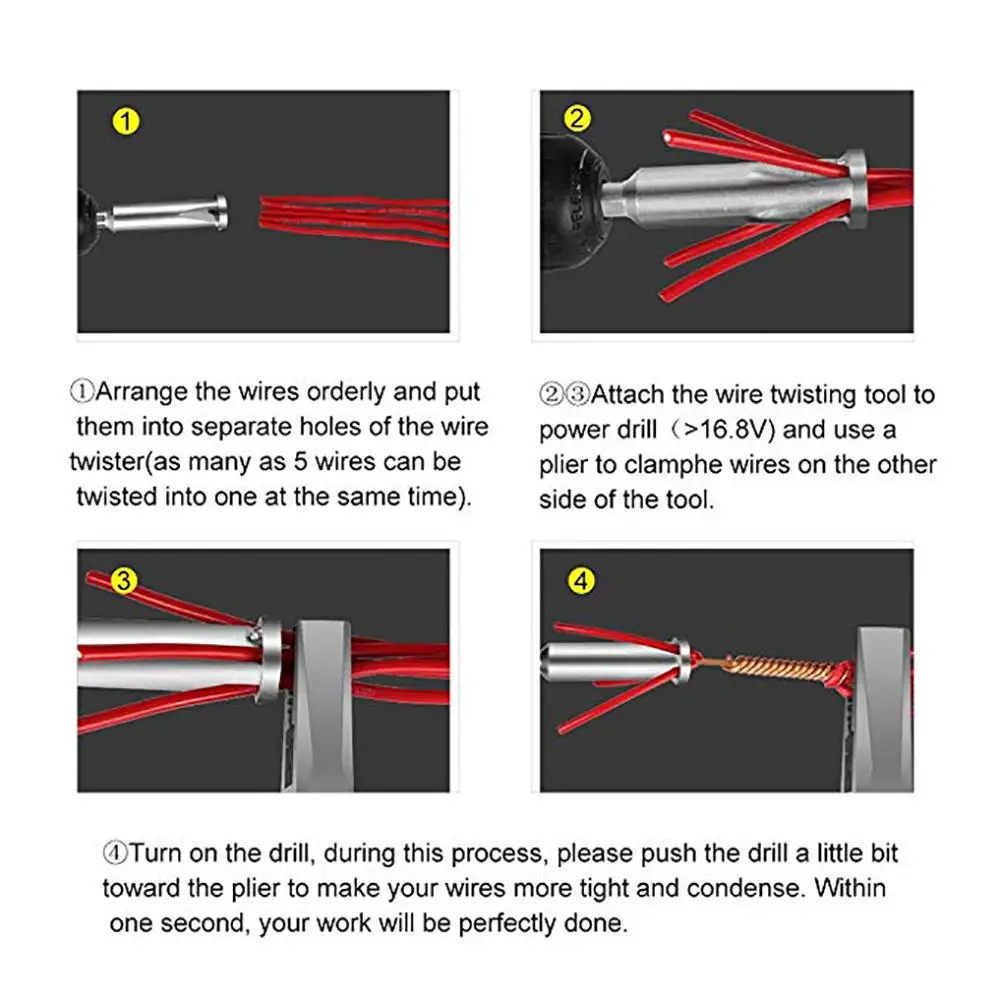 1

2

①Arrange the wires orderly and put them into separate holes of the wire twister(as many as 5 wires can be twisted into one at the same time).

②③Attach the wire twisting tool to power drill（>16.8V) and use a plier to clamphe wires on the other side of the tool.

3

4

④Turn on the drill, during this process, please push the drill a little bit toward the plier to make your wires more tight and condense. Within one second, your work will be perfectly done.