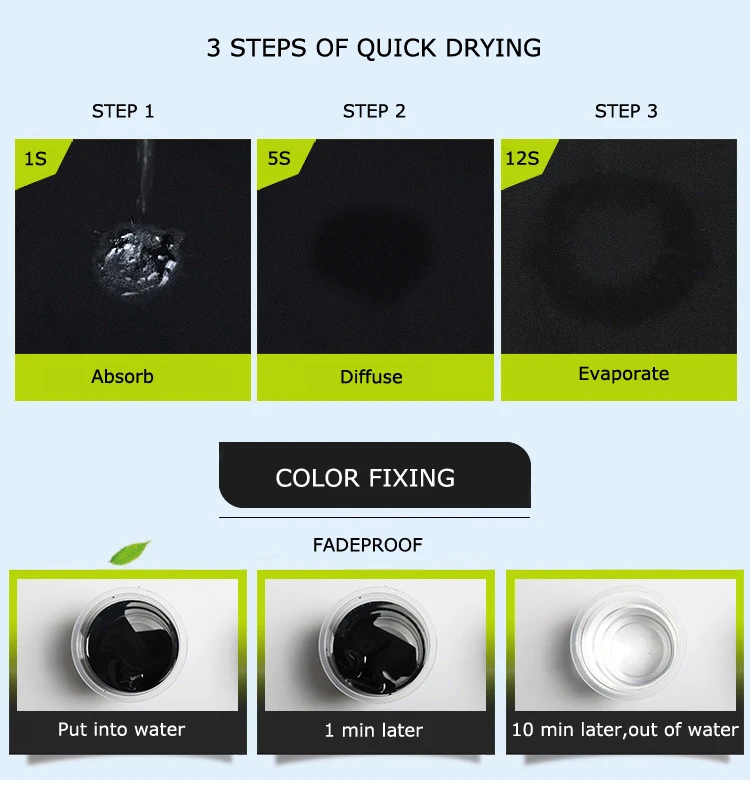 3 STEPS OF QUICK DRYING

STEP 1

1S

Absorb

STEP 2

5S

Diffuse

STEP 3

12S

Evaporate

COLOR FIXING

FADEPROOF

Put into water

1 min later

10 min later,out of water