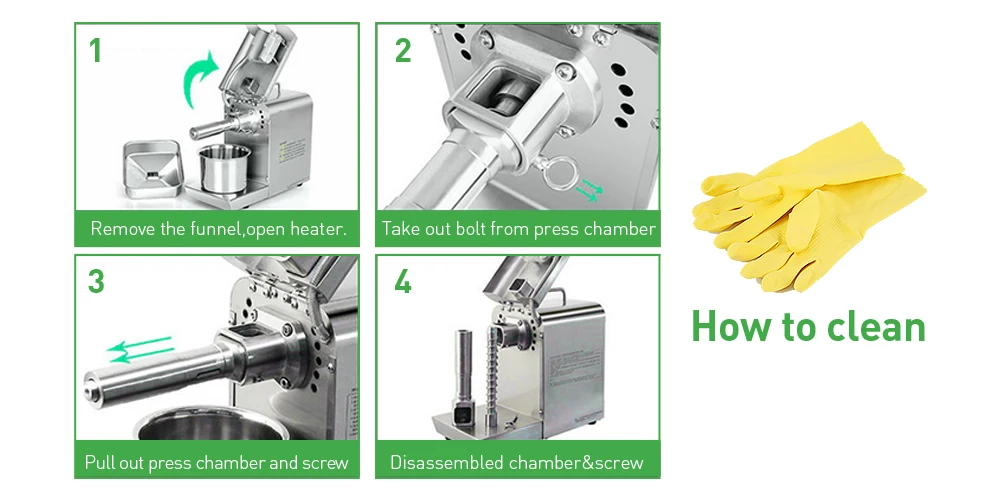 1

Remove the funnel,open heater.

2

Take out bolt from press chamber

3

Pull out press chamber and screw

4

Disassembled chamber&screw

How to clean