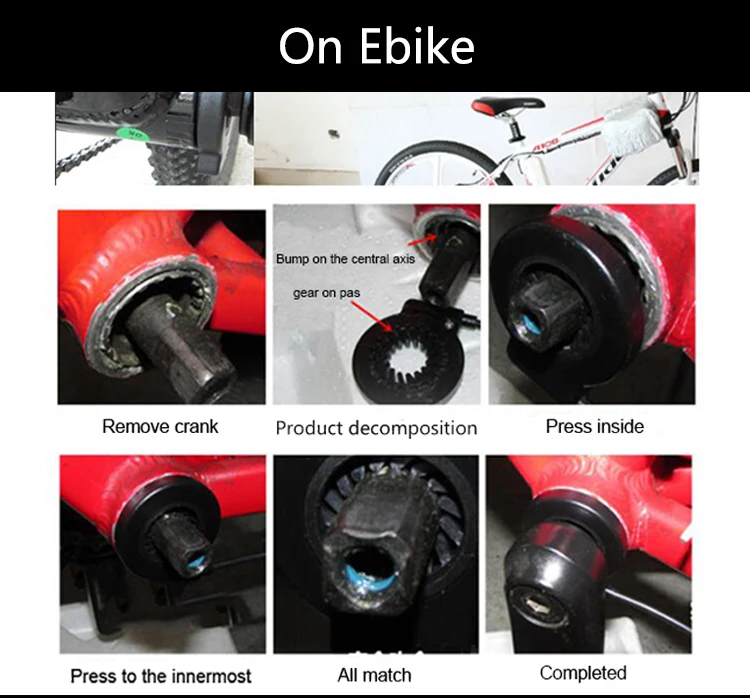 On Ebike

Bump on the central axis

gear on pas

Remove crank

Product decomposition

Press inside

Press to the innermost

All match

Completed