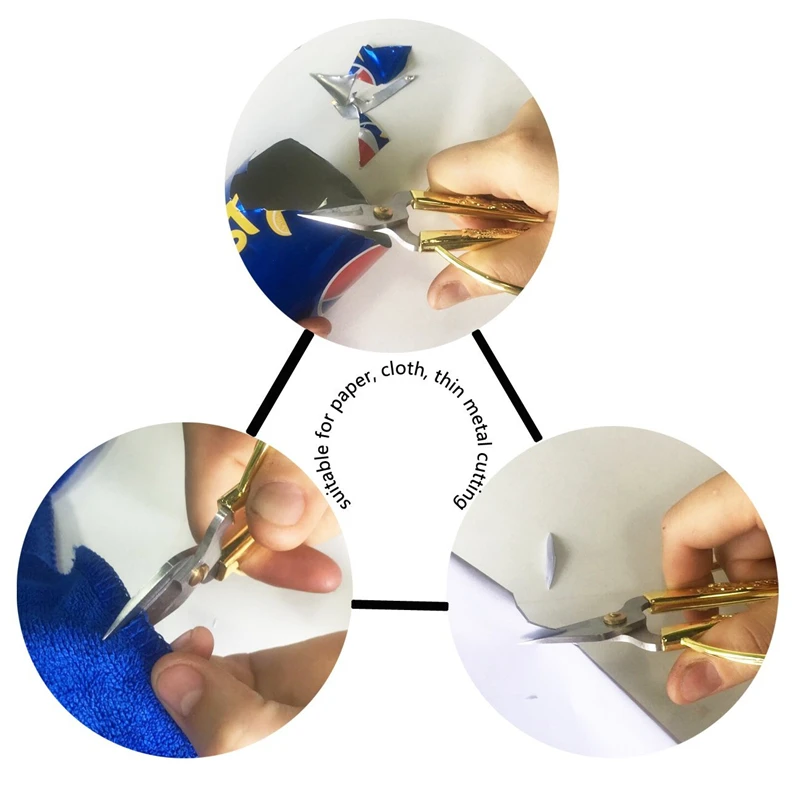 suitable for paper, cloth, thin metal cutting