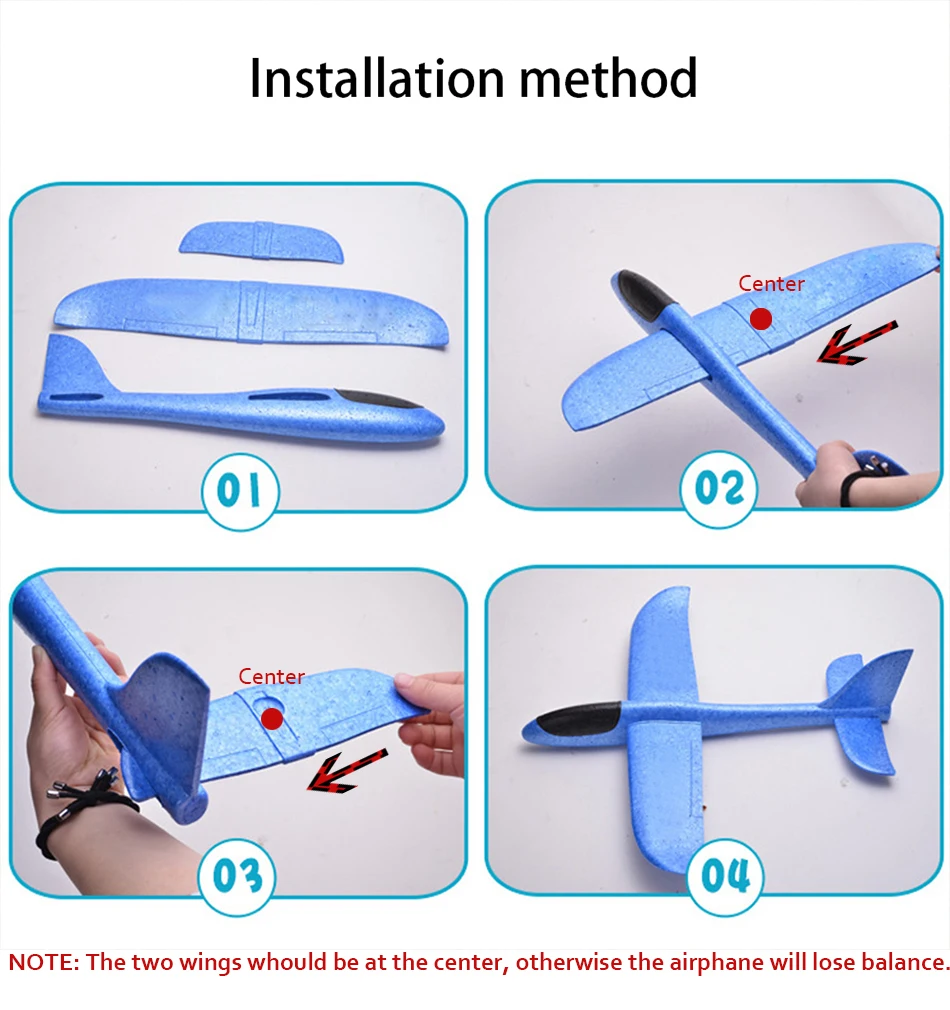 Installation method

01

Center

02

Center

03

04

NOTE: The two wings whould be at the center, otherwise the airphane will lose balance.