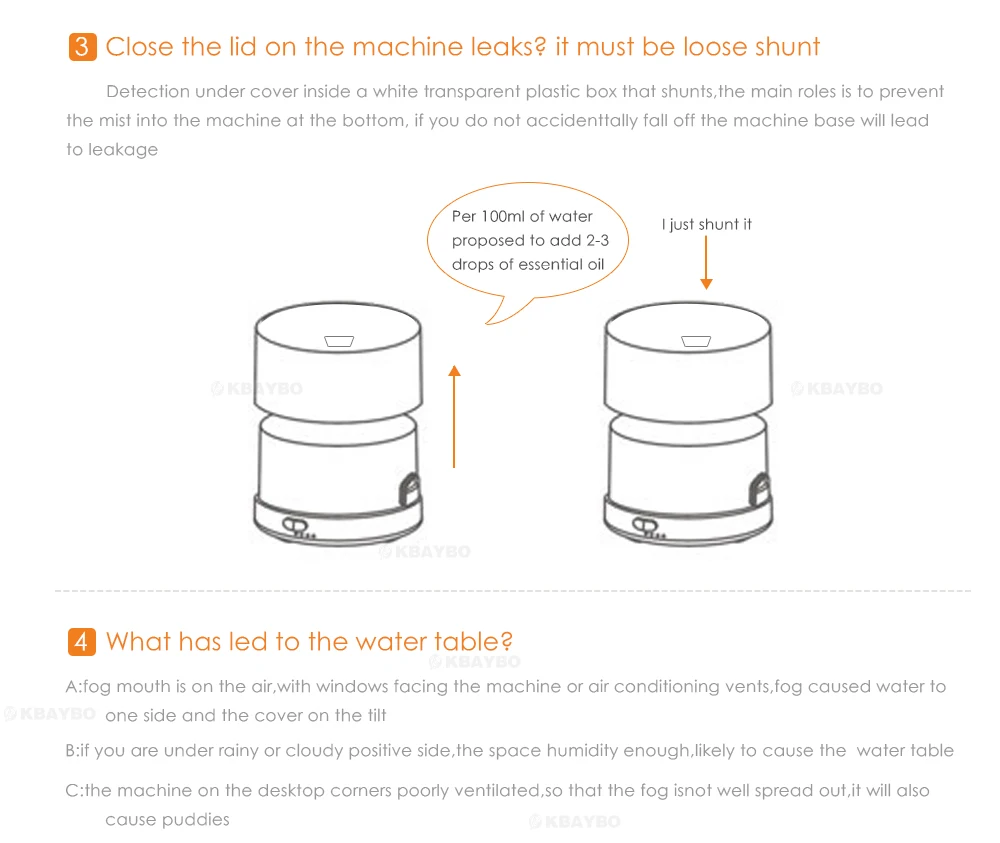 3 Close the lid on the machine leaks? it must be loose shunt

Detection under cover inside a white transparent plastic box that shunts,the main roles is to prevent the mist into the machine at the bottom, if you do not accidenttally fall off the machine base will lead to leakage

Per 100ml of water proposed to add 2-3 drops of essential oil

I just shunt it

KBAYBO

KBAYBO

KBAYBO

4 What has led to the water table?

KBAYBO

A:fog mouth is on the air,with windows facing the machine or air conditioning vents,fog caused water to one side and the cover on the tilt

KBAYBO

B:if you are under rainy or cloudy positive side,the space humidity enough,likely to cause the water table

C:the machine on the desktop corners poorly ventilated,so that the fog isnot well spread out,it will also cause puddies

KBAYBO