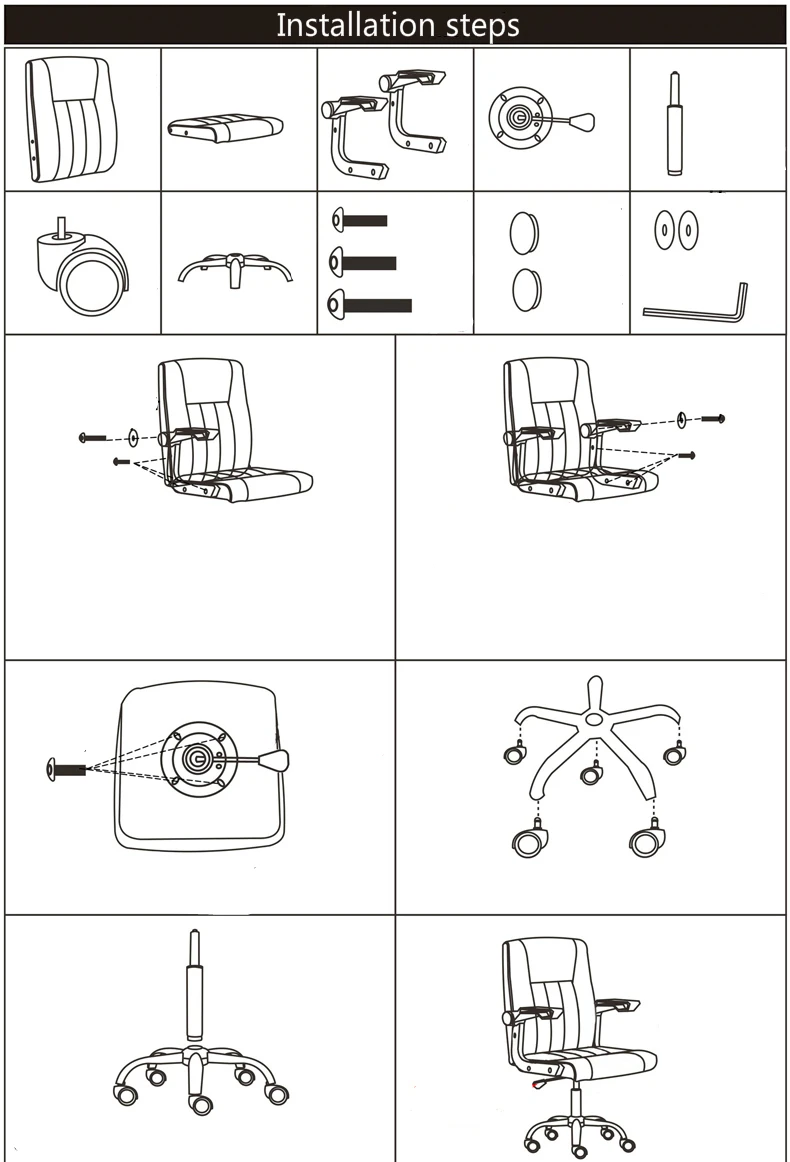 Installation steps