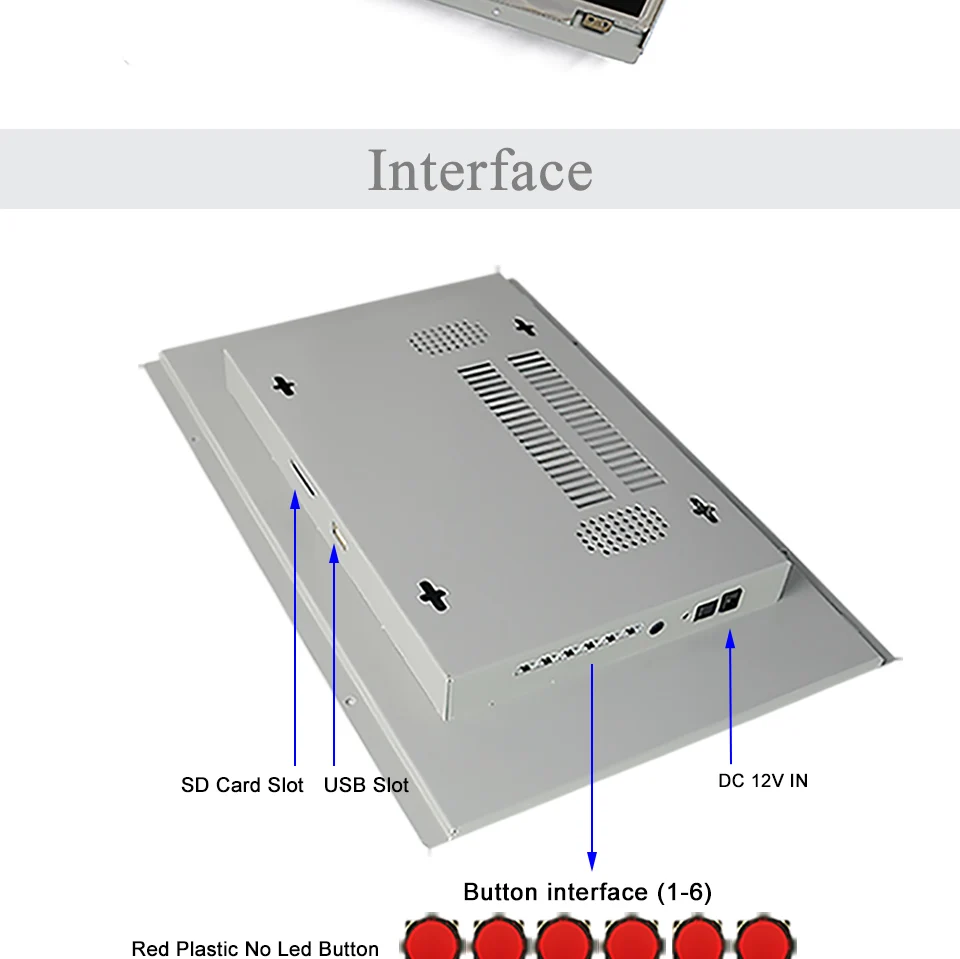 Interface

SD Card Slot

USB Slot

DC 12V IN

Button interface (1-6)

Red Plastic No Led Button