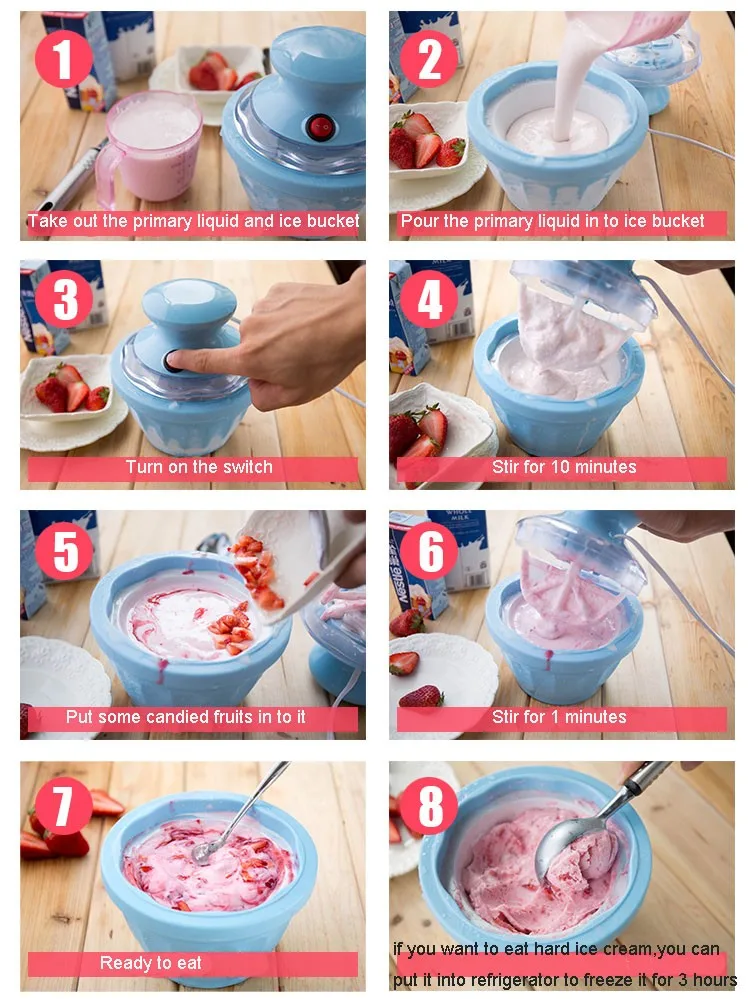 1

Take out the primary liquid and ice bucket

2

Pour the primary liquid in to ice bucket

3

Turn on the switch

4

Stir for 10 minutes

5

Put some candied fruits in to it

6

Stir for 1 minutes

7

Ready to eat

8

if you want to eat hard ice cream,you can put it into refrigerator to freeze it for 3 hours