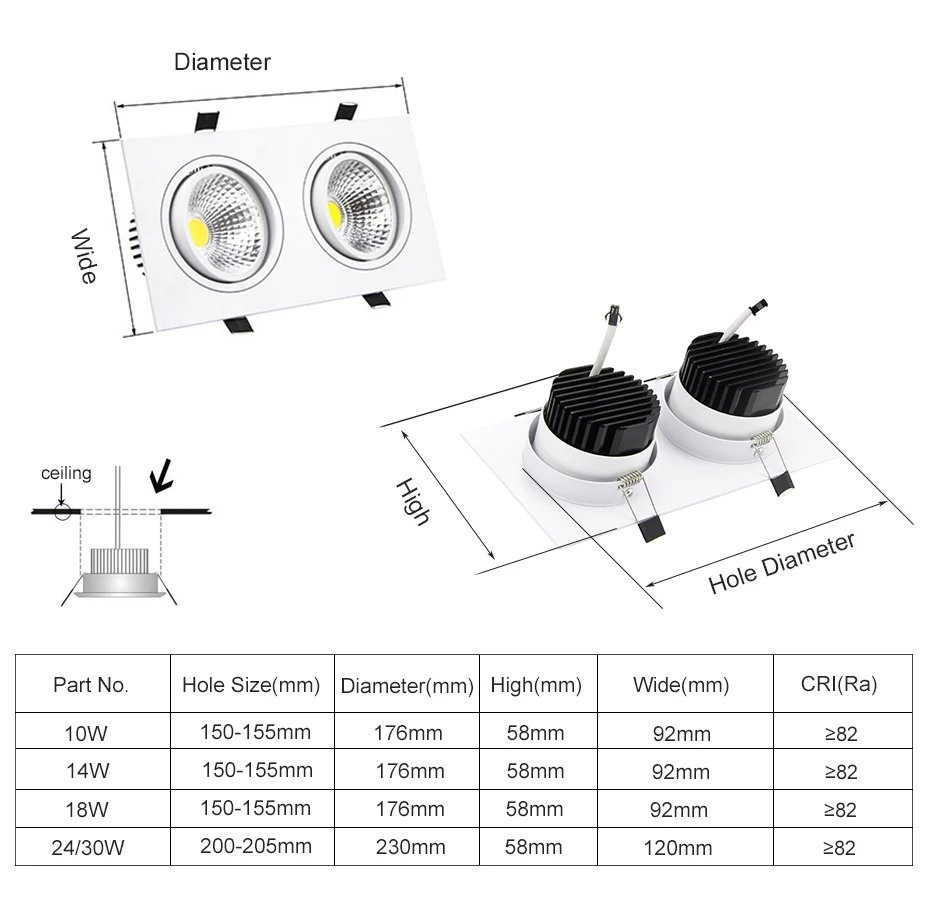 Diameter

Wide

ceiling

High

Hole Diameter

| Part No. | Hole Size(mm) | Diameter(mm) | High(mm) | Wide(mm) | CRI(Ra) |
|---|---|---|---|---|---|
| 10W | 150-155mm | 176mm | 58mm | 92mm | ≥82 |
| 14W | 150-155mm | 176mm | 58mm | 92mm | ≥82 |
| 18W | 150-155mm | 176mm | 58mm | 92mm | ≥82 |
| 24/30W | 200-205mm | 230mm | 58mm | 120mm | ≥82 |