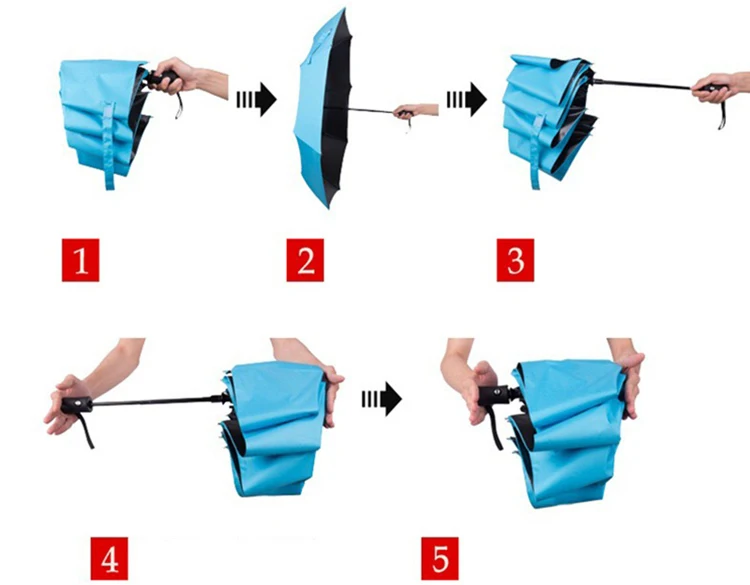 1

2

3

4

5