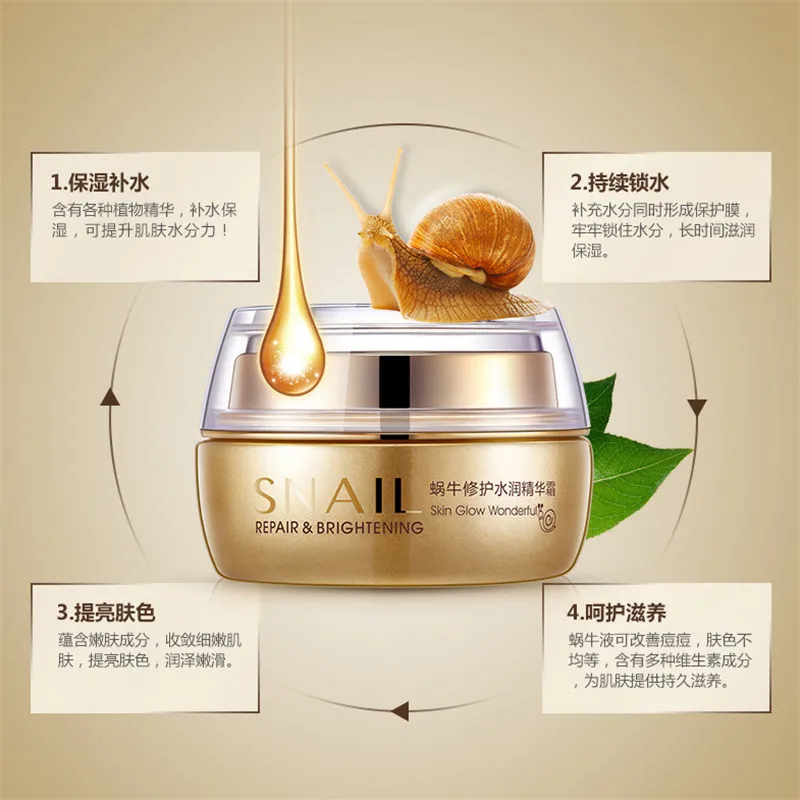 1.保湿补水

含有各种植物精华，补水保湿，可提升肌肤水分力！

2.持续锁水

补充水分同时形成保护膜，牢牢锁住水分，长时间滋润保湿。

SNAIL

REPAIR & BRIGHTENING

蜗牛修护水润精华霜

Skin Glow Wonderful

3.提亮肤色

蕴含嫩肤成分，收敛细嫩肌肤，提亮肤色，润泽嫩滑。

4.呵护滋养

蜗牛液可改善痘痘，肤色不均等，含有多种维生素成分，为肌肤提供持久滋养。