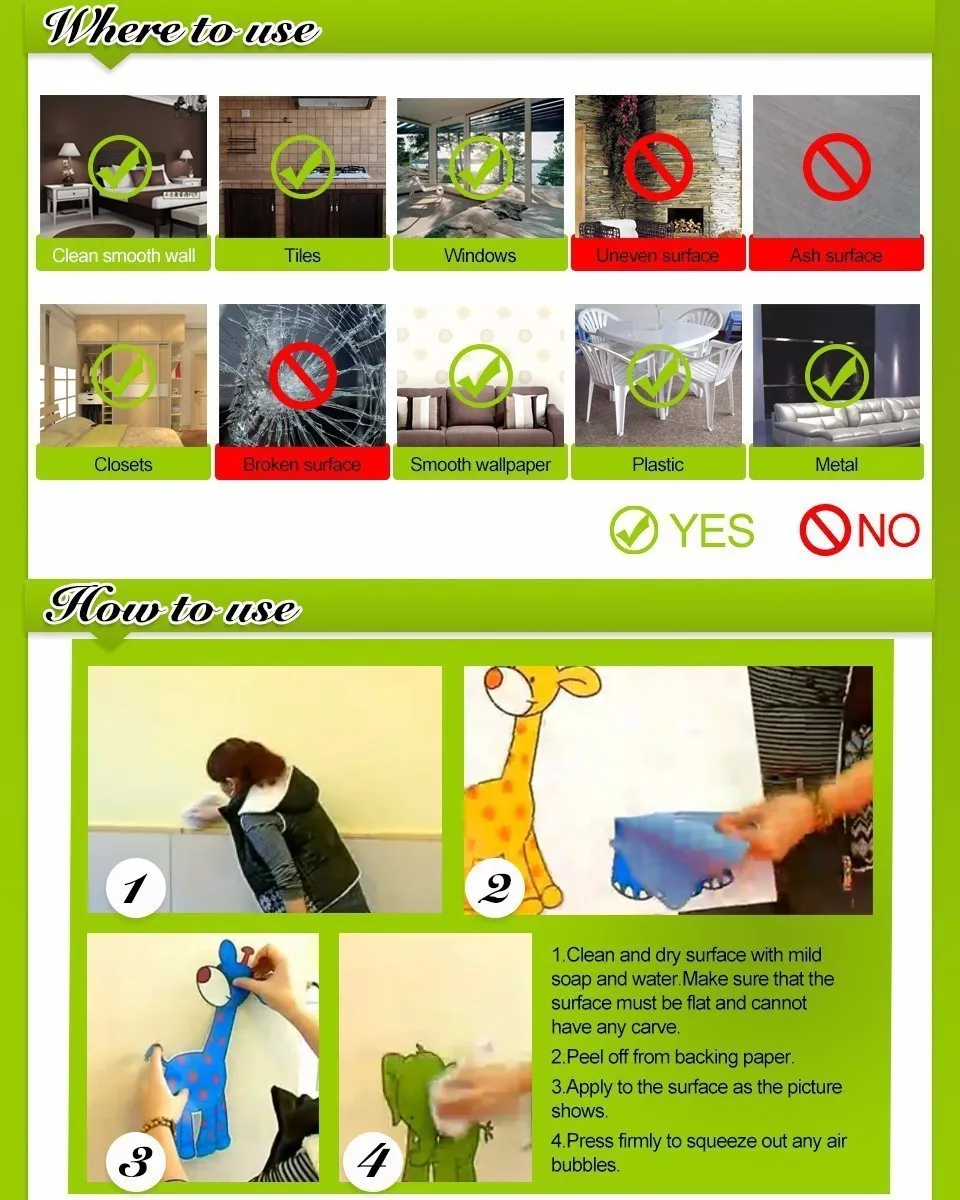 Where to use

Clean smooth wall

Tiles

Windows

Uneven surface

Ash surface

Closets

Broken surface

Smooth wallpaper

Plastic

Metal

YES NO

How to use

1

2

3

4

1.Clean and dry surface with mild soap and water.Make sure that the surface must be flat and cannot have any carve.

2.Peel off from backing paper.

3.Apply to the surface as the picture shows.

4.Press firmly to squeeze out any air bubbles.