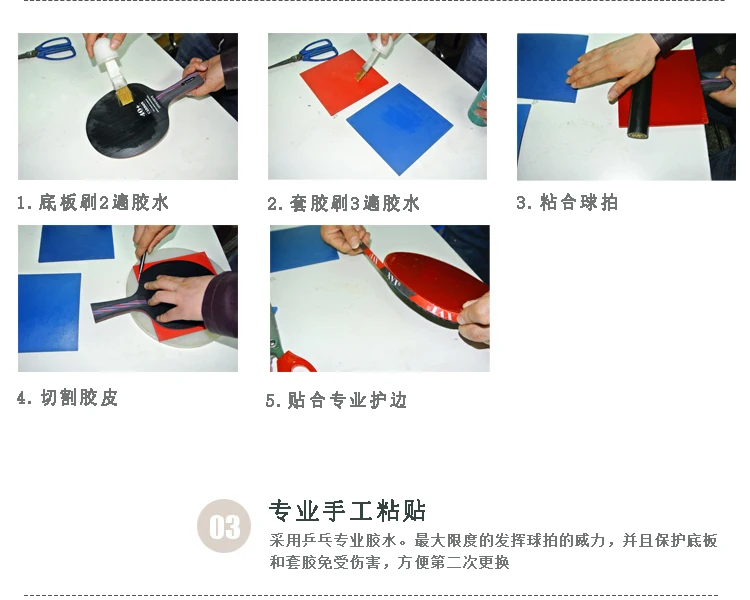 1. 底板刷2遍胶水

2. 套胶刷3遍胶水

3. 粘合球拍

4. 切割胶皮

5. 贴合专业护边

03

专业手工粘贴

采用乒乓专业胶水。最大限度的发挥球拍的威力，并且保护底板和套胶免受伤害，方便第二次更换