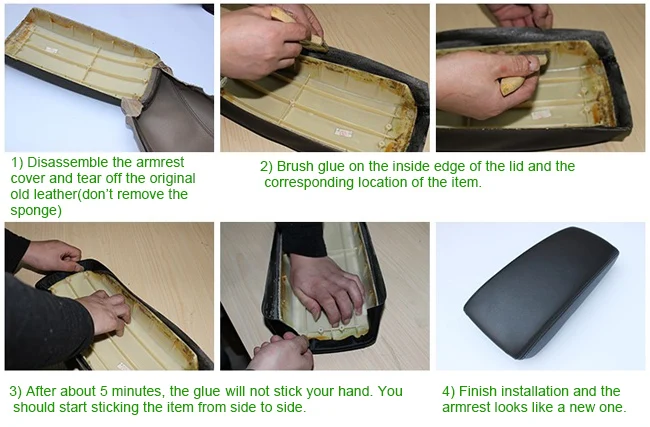 1) Disassemble the armrest cover and tear off the original old leather(don't remove the sponge)

2) Brush glue on the inside edge of the lid and the corresponding location of the item.

3) After about 5 minutes, the glue will not stick your hand. You should start sticking the item from side to side.

4) Finish installation and the armrest looks like a new one.