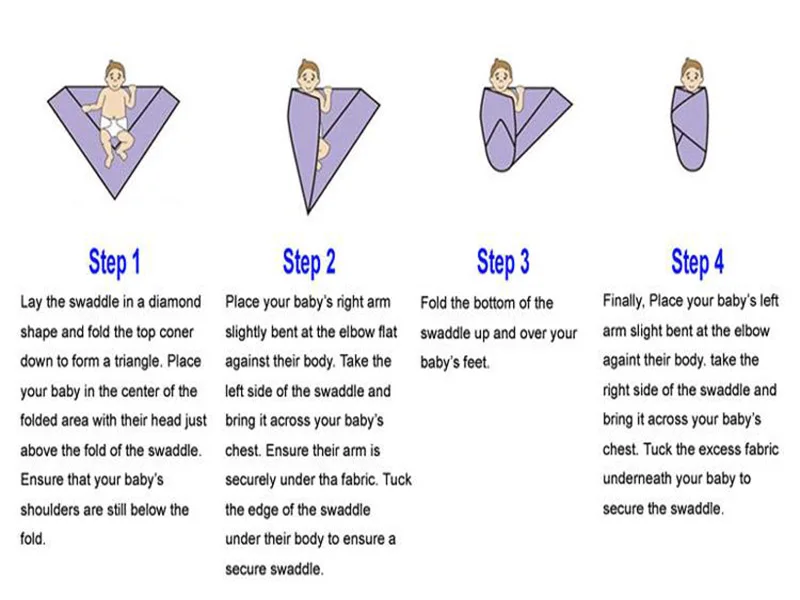 Step 1

Lay the swaddle in a diamond shape and fold the top coner down to form a triangle. Place your baby in the center of the folded area with their head just above the fold of the swaddle. Ensure that your baby's shoulders are still below the fold.

Step 2

Place your baby's right arm slightly bent at the elbow flat against their body. Take the left side of the swaddle and bring it across your baby's chest. Ensure their arm is securely under tha fabric. Tuck the edge of the swaddle under their body to ensure a secure swaddle.

Step 3

Fold the bottom of the swaddle up and over your baby's feet.

Step 4

Finally, Place your baby's left arm slight bent at the elbow againt their body. take the right side of the swaddle and bring it across your baby's chest. Tuck the excess fabric underneath your baby to secure the swaddle.