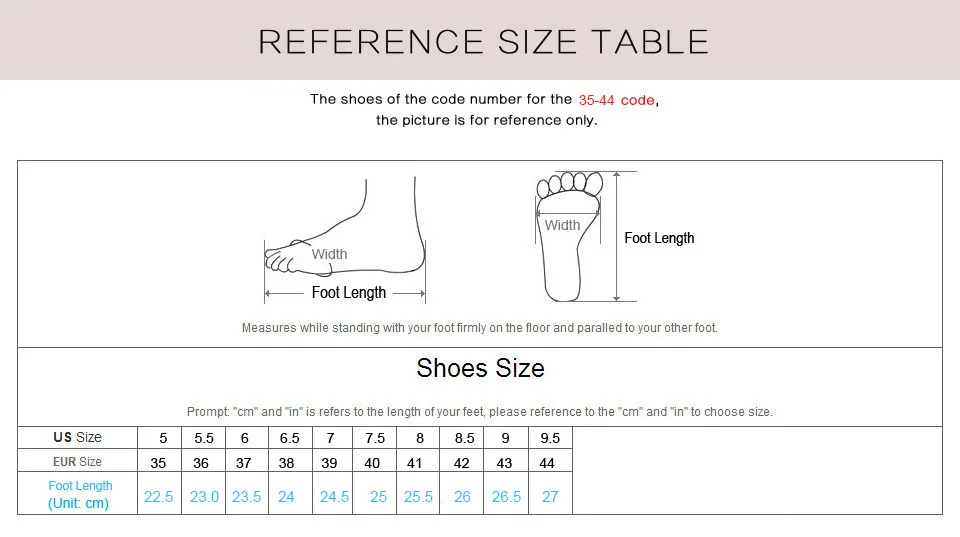 REFERENCE SIZE TABLE

The shoes of the code number for the 35-44 code, the picture is for reference only.

Width

Foot Length

Width

Foot Length

Measures while standing with your foot firmly on the floor and paralled to your other foot.

Shoes Size

Prompt: "cm" and "in" is refers to the length of your feet, please reference to the "cm" and "in" to choose size.

| US Size | 5 | 5.5 | 6 | 6.5 | 7 | 7.5 | 8 | 8.5 | 9 | 9.5 |
|---|---|---|---|---|---|---|---|---|---|---|
| EUR Size | 35 | 36 | 37 | 38 | 39 | 40 | 41 | 42 | 43 | 44 |
| Foot Length (Unit: cm) | 22.5 | 23.0 | 23.5 | 24 | 24.5 | 25 | 25.5 | 26 | 26.5 | 27 |