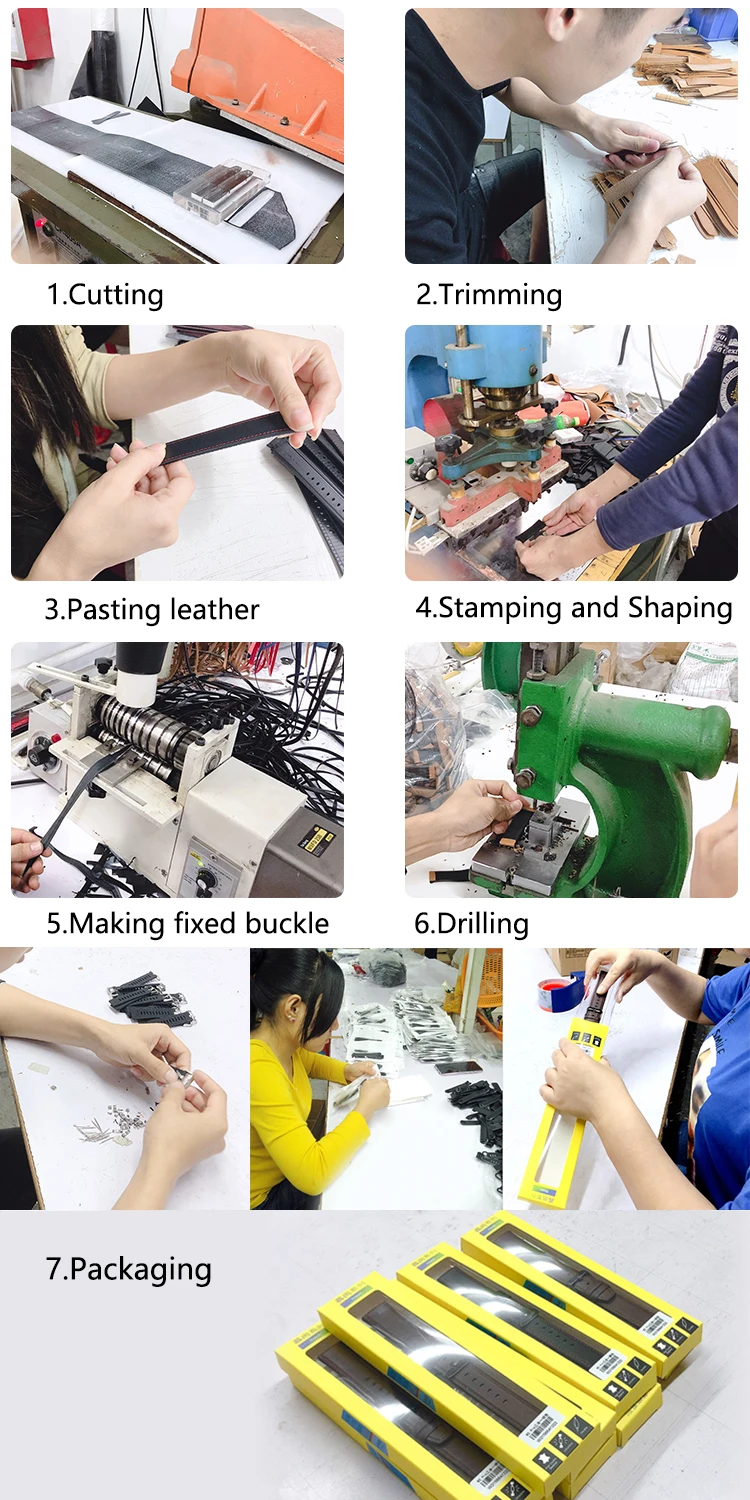 1.Cutting

2.Trimming

3.Pasting leather

4.Stamping and Shaping

5.Making fixed buckle

6.Drilling

7.Packaging