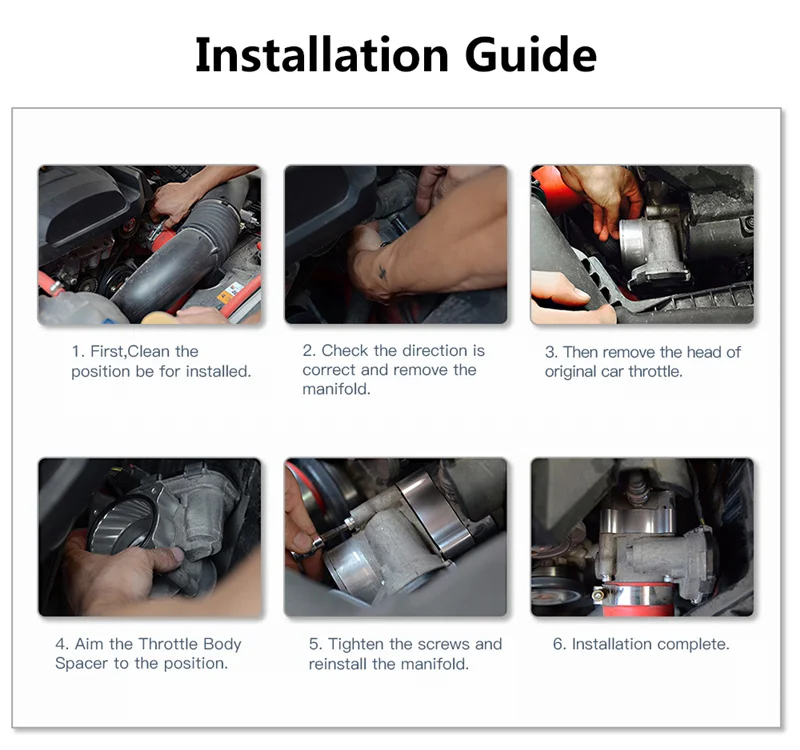 Installation Guide

1. First,Clean the position be for installed.

2. Check the direction is correct and remove the manifold.

3. Then remove the head of original car throttle.

4. Aim the Throttle Body Spacer to the position.

5. Tighten the screws and reinstall the manifold.

6. Installation complete.