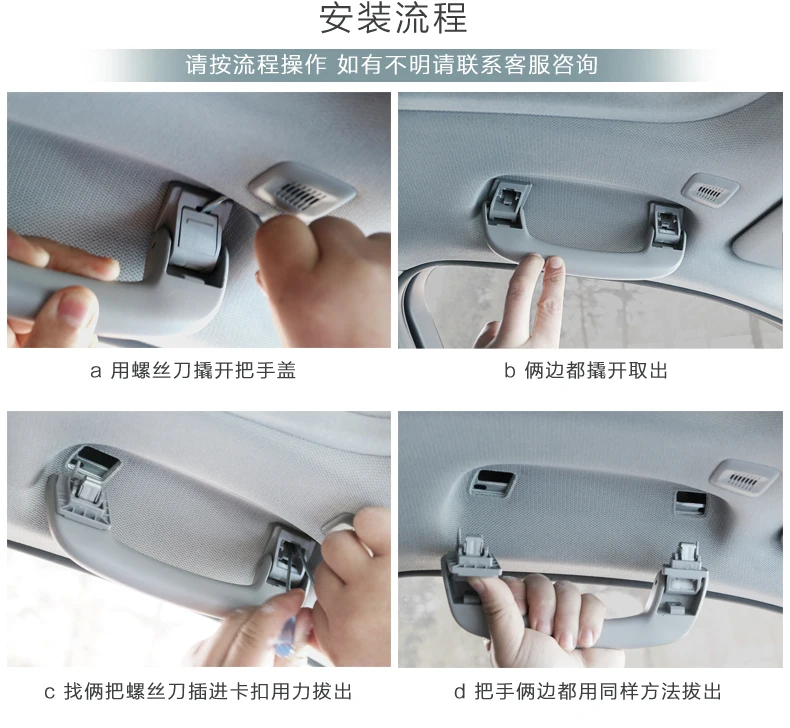 安装流程

请按流程操作 如有不明请联系客服咨询

a 用螺丝刀撬开把手盖

b 俩边都撬开取出

c 找俩把螺丝刀插进卡扣用力拔出

d 把手俩边都用同样方法拔出