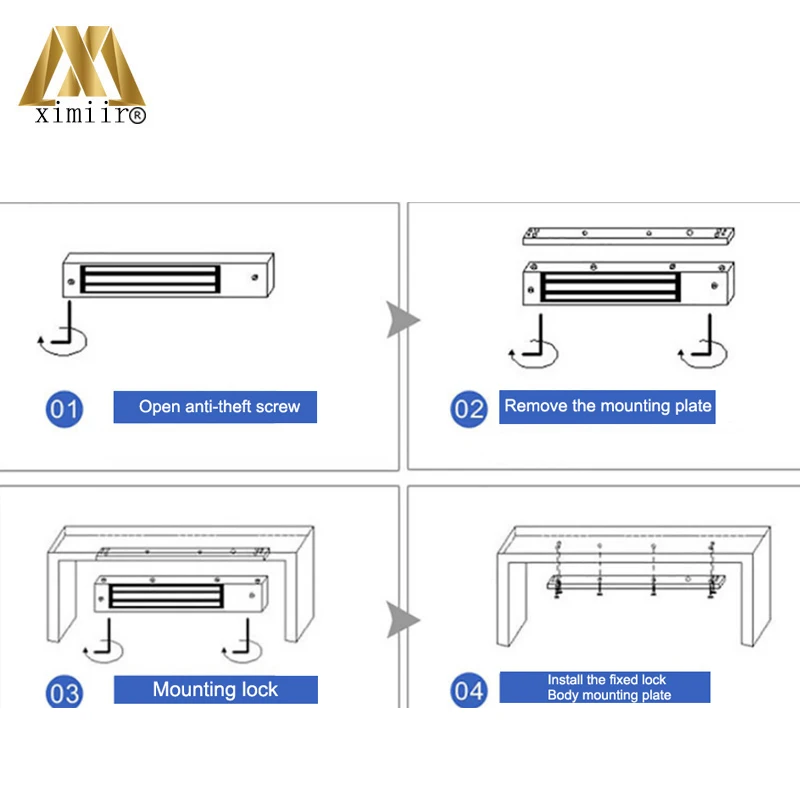 ximiir®

01 Open anti-theft screw

02 Remove the mounting plate

03 Mounting lock

04 Install the fixed lock Body mounting plate