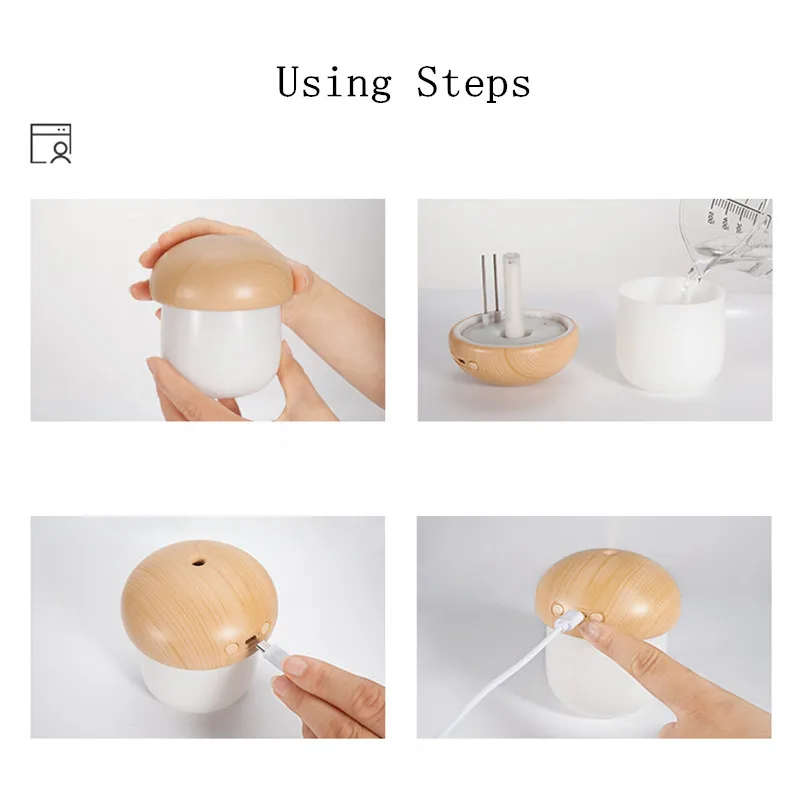 Using Steps