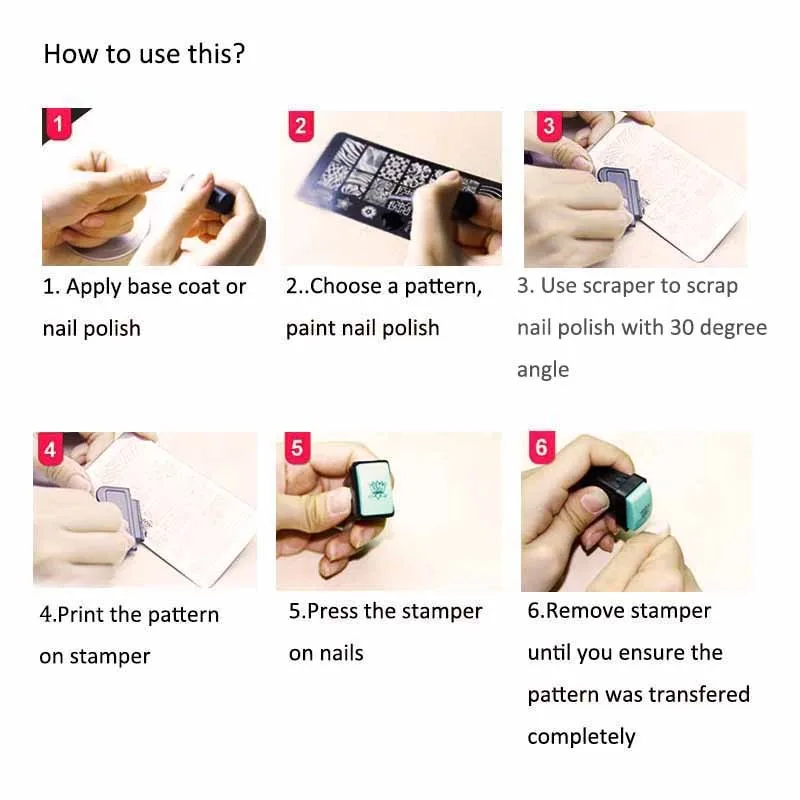 How to use this?

1

1. Apply base coat or nail polish

2

2..Choose a pattern, paint nail polish

3

3. Use scraper to scrap nail polish with 30 degree angle

4

4.Print the pattern on stamper

5

5.Press the stamper on nails

6

6.Remove stamper until you ensure the pattern was transfered completely