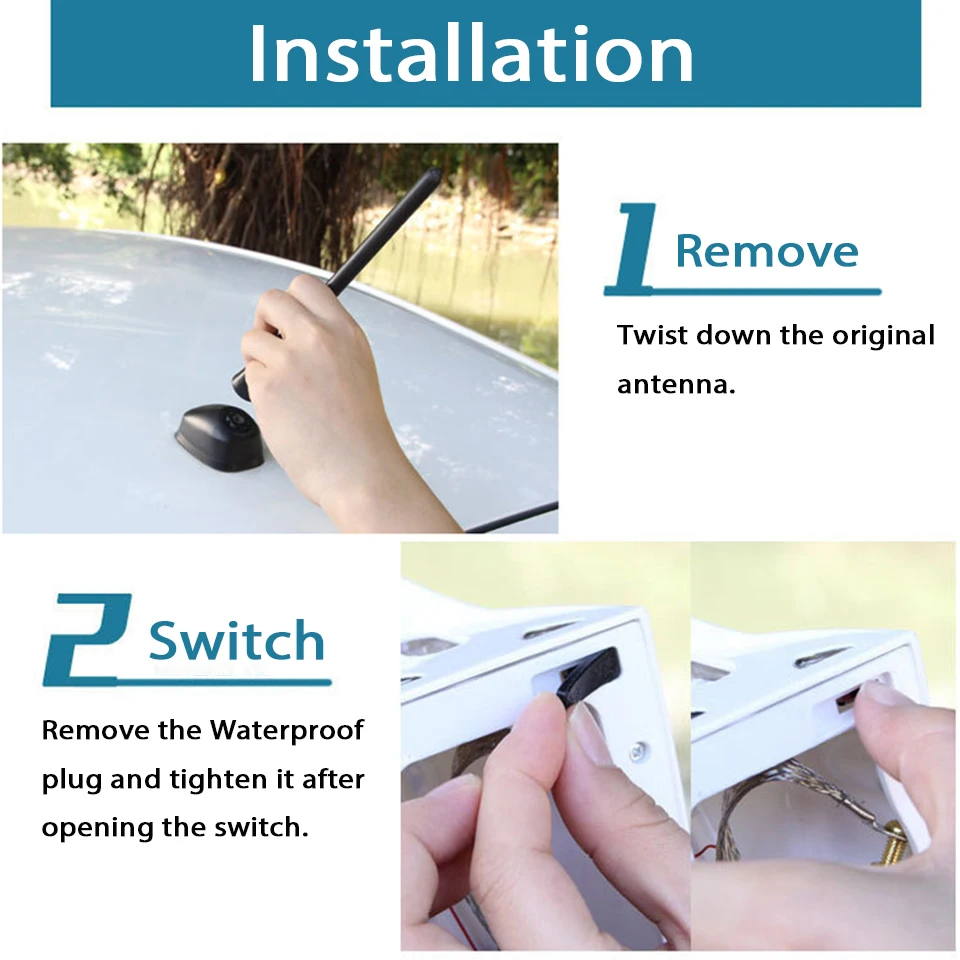 Installation

1 Remove

Twist down the original antenna.

2 Switch

Remove the Waterproof plug and tighten it after opening the switch.