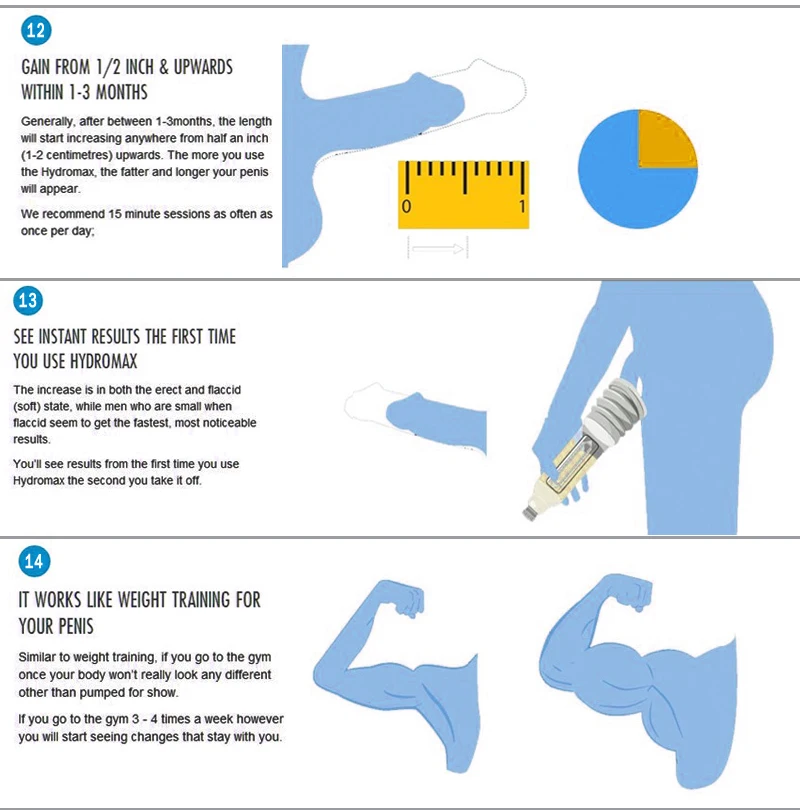 12

GAIN FROM 1/2 INCH & UPWARDS WITHIN 1-3 MONTHS

Generally, after between 1-3months, the length will start increasing anywhere from half an inch (1-2 centimetres) upwards. The more you use the Hydromax, the fatter and longer your penis will appear.

We recommend 15 minute sessions as often as once per day;

0

1

13

SEE INSTANT RESULTS THE FIRST TIME YOU USE HYDROMAX

The increase is in both the erect and flaccid (soft) state, while men who are small when flaccid seem to get the fastest, most noticeable results.

You'll see results from the first time you use Hydromax the second you take it off.

14

IT WORKS LIKE WEIGHT TRAINING FOR YOUR PENIS

Similar to weight training, if you go to the gym once your body won't really look any different other than pumped for show.

If you go to the gym 3 - 4 times a week however you will start seeing changes that stay with you.