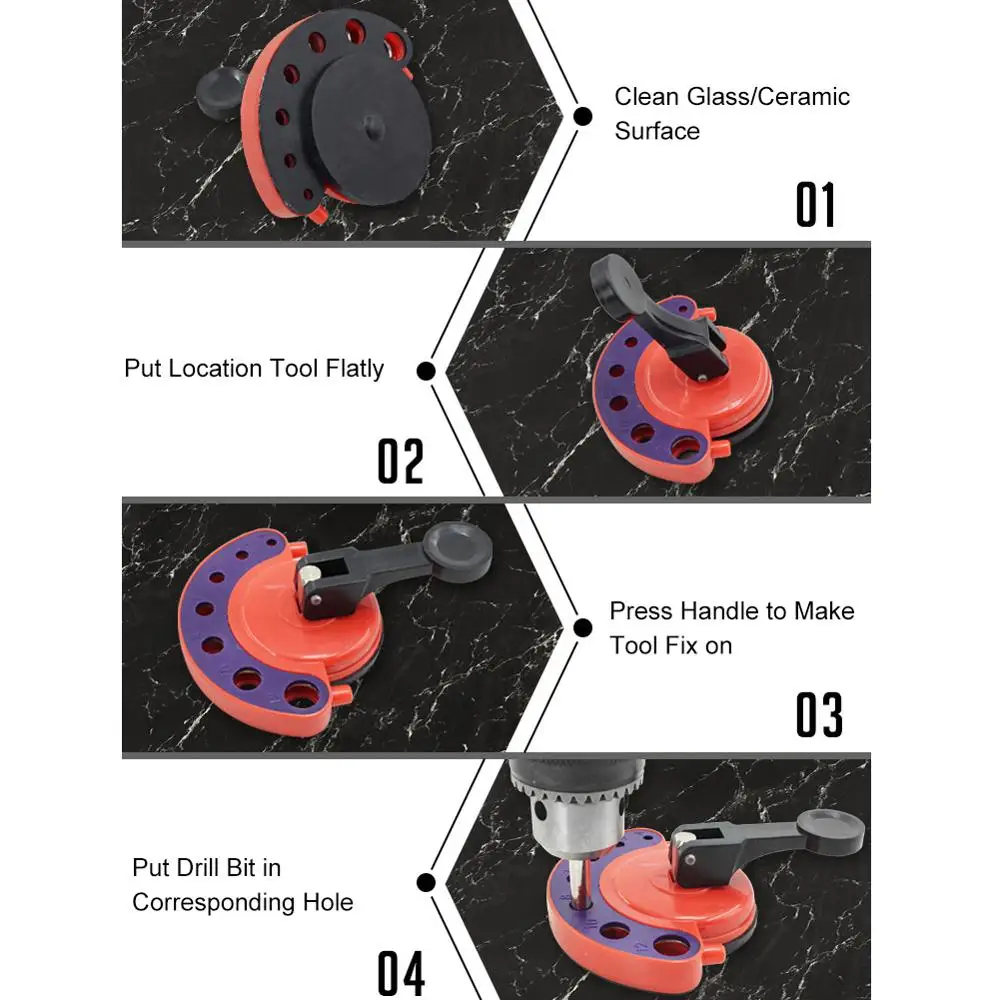 Clean Glass/Ceramic Surface

01

Put Location Tool Flatly

02

Press Handle to Make Tool Fix on

03

Put Drill Bit in Corresponding Hole

04