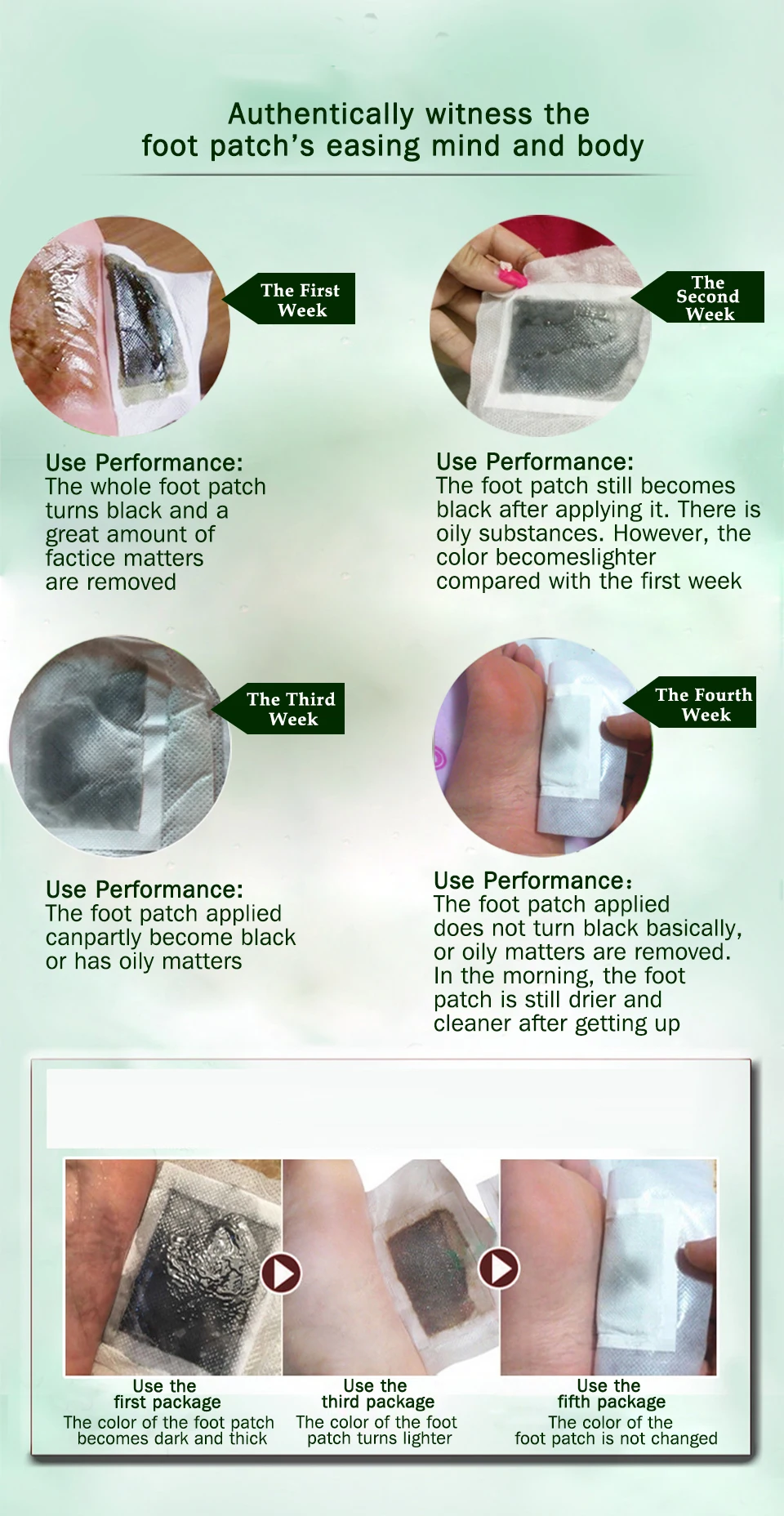 Authentically witness the foot patch's easing mind and body

The First Week

Use Performance:
The whole foot patch turns black and a great amount of factice matters are removed

The Second Week

Use Performance:
The foot patch still becomes black after applying it. There is oily substances. However, the color becomeslighter compared with the first week

The Third Week

Use Performance:
The foot patch applied canpartly become black or has oily matters

The Fourth Week

Use Performance:
The foot patch applied does not turn black basically, or oily matters are removed. In the morning, the foot patch is still drier and cleaner after getting up

Use the first package
The color of the foot patch becomes dark and thick

Use the third package
The color of the foot patch turns lighter

Use the fifth package
The color of the foot patch is not changed