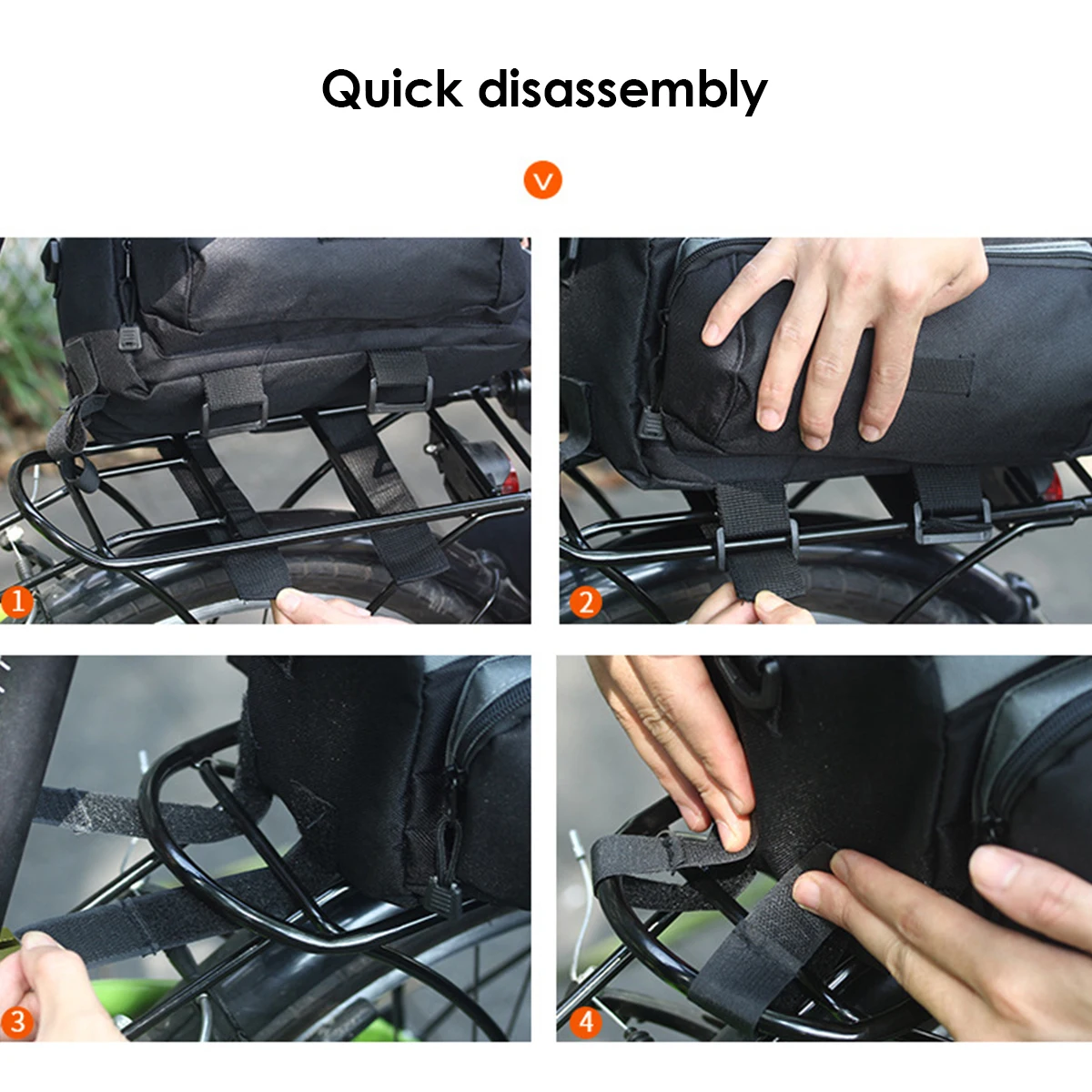 Quick disassembly

1

2

3

4