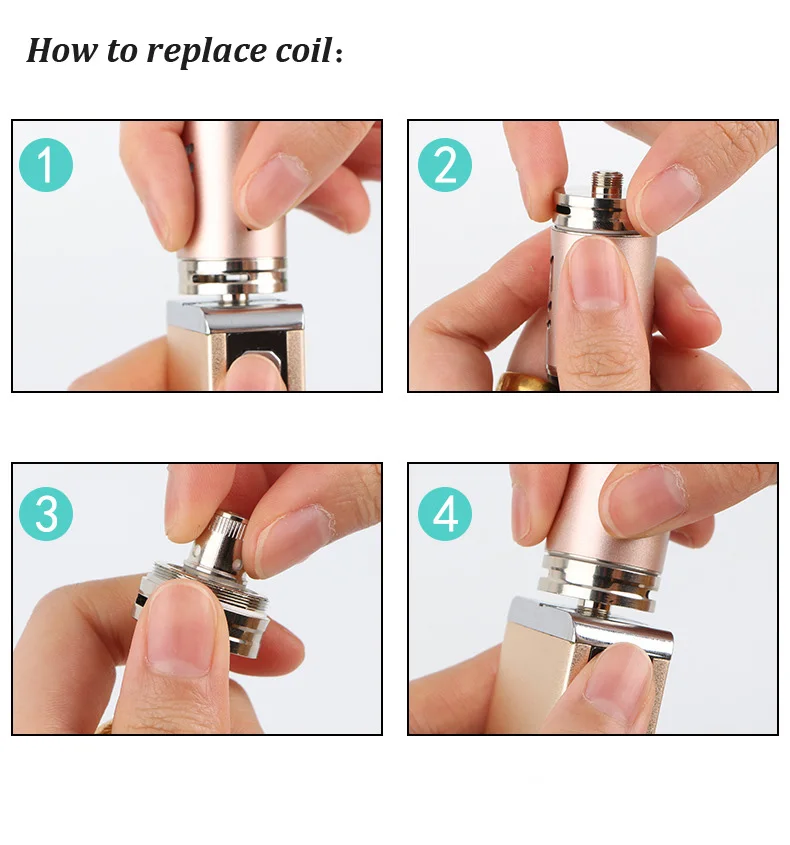 How to replace coil:

1

2

3

4