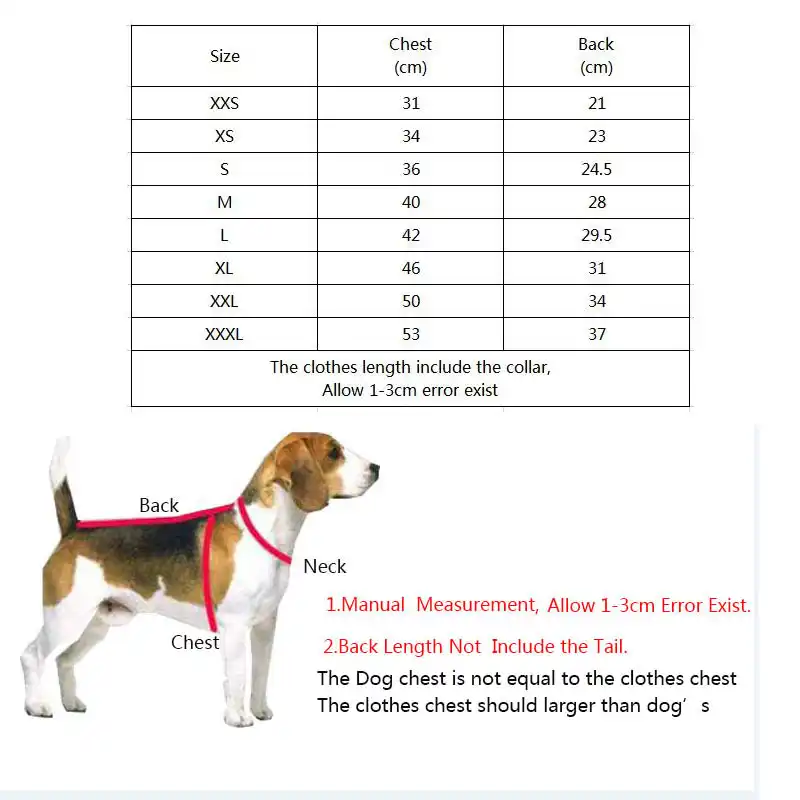 | Size | Chest (cm) | Back (cm) |
|---|---|---|
| XXS | 31 | 21 |
| XS | 34 | 23 |
| S | 36 | 24.5 |
| M | 40 | 28 |
| L | 42 | 29.5 |
| XL | 46 | 31 |
| XXL | 50 | 34 |
| XXXL | 53 | 37 |
| The clothes length include the collar, Allow 1-3cm error exist | | |

Back

Neck

Chest

1.Manual Measurement, Allow 1-3cm Error Exist.

2.Back Length Not Include the Tail.

The Dog chest is not equal to the clothes chest
The clothes chest should larger than dog' s