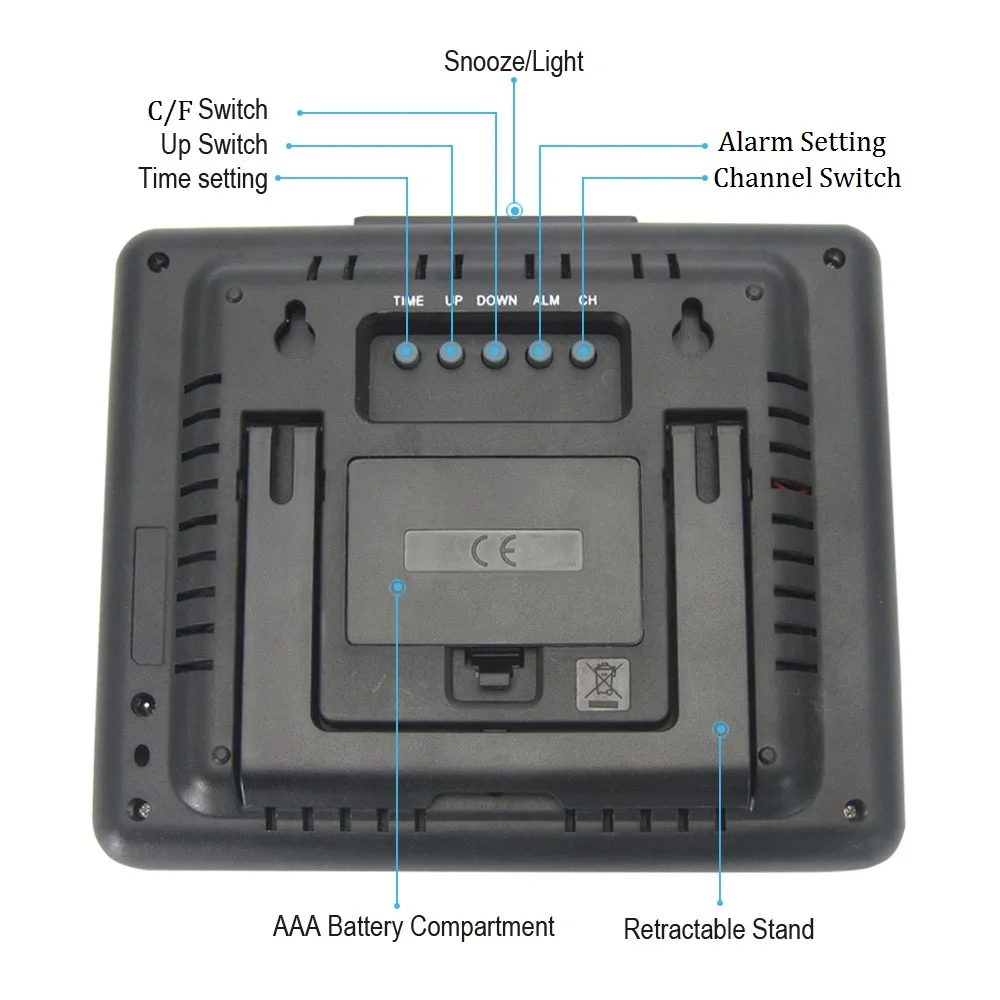 Snooze/Light
C/F Switch
Up Switch
Time setting
Alarm Setting
Channel Switch
TIME UP DOWN ALM CH
CE
AAA Battery Compartment
Retractable Stand