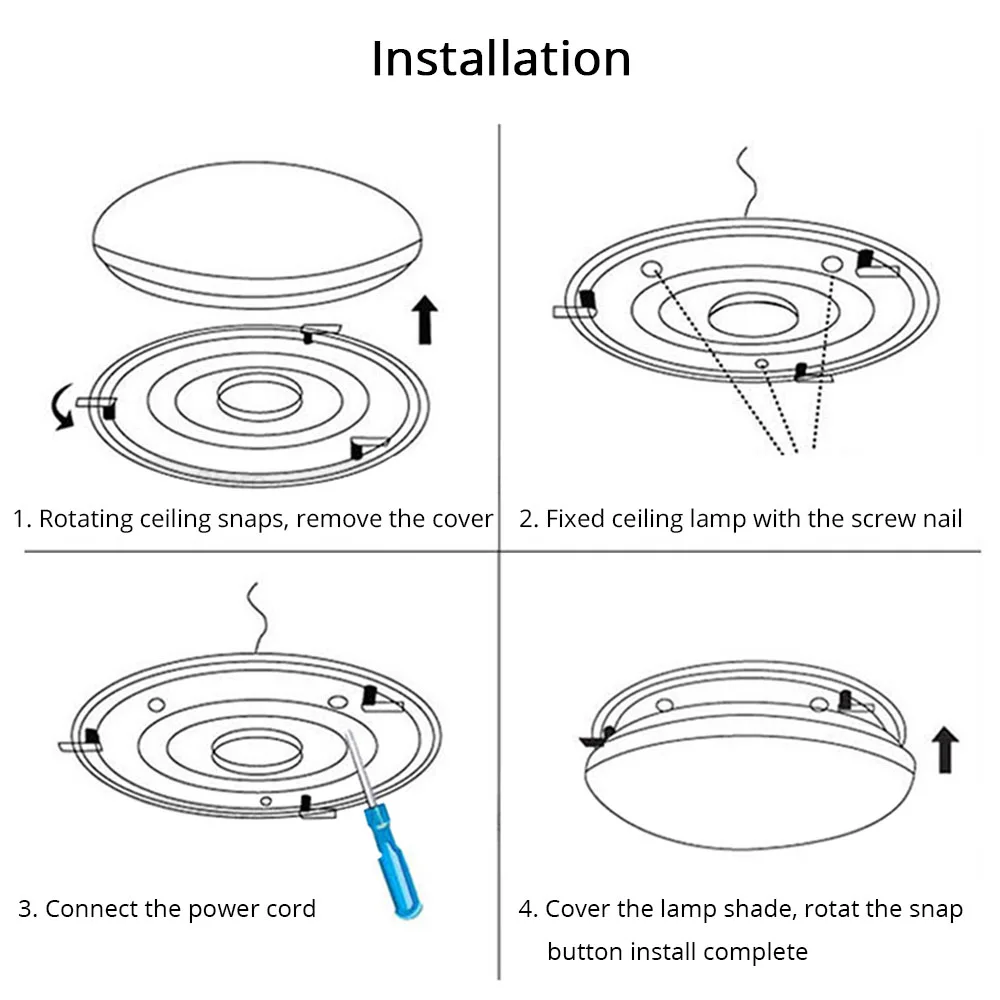 Installation

1. Rotating ceiling snaps, remove the cover

2. Fixed ceiling lamp with the screw nail

3. Connect the power cord

4. Cover the lamp shade, rotat the snap button install complete